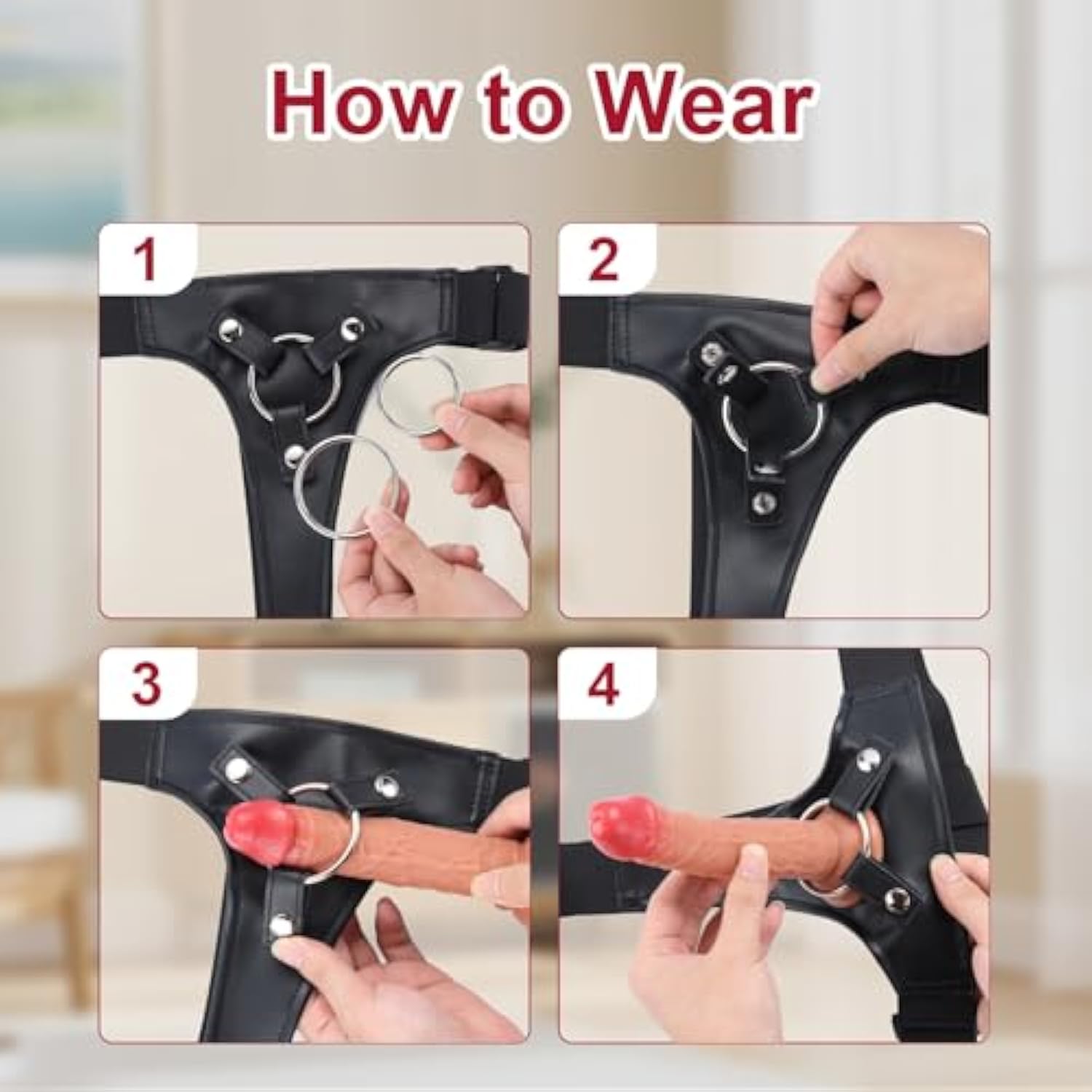 How to Wear

1

2

3

4