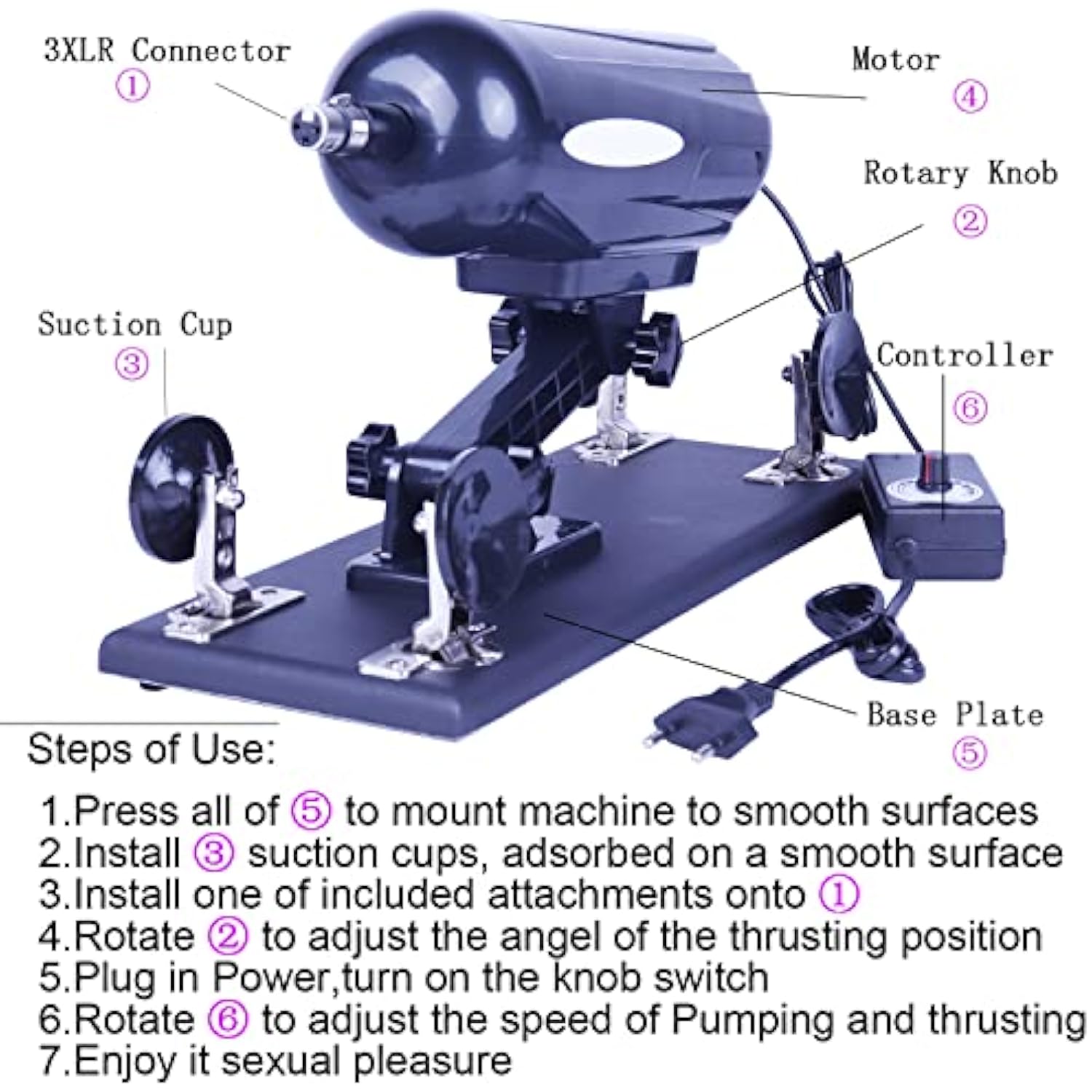 3XLR Connector
①

Motor
④

Rotary Knob
②

Suction Cup
③

Controller
⑥

Base Plate
⑤

Steps of Use:

1.Press all of ⑤ to mount machine to smooth surfaces
2.Install ③ suction cups, adsorbed on a smooth surface
3.Install one of included attachments onto ①
4.Rotate ② to adjust the angel of the thrusting position
5.Plug in Power,turn on the knob switch
6.Rotate ⑥ to adjust the speed of Pumping and thrusting
7.Enjoy it sexual pleasure