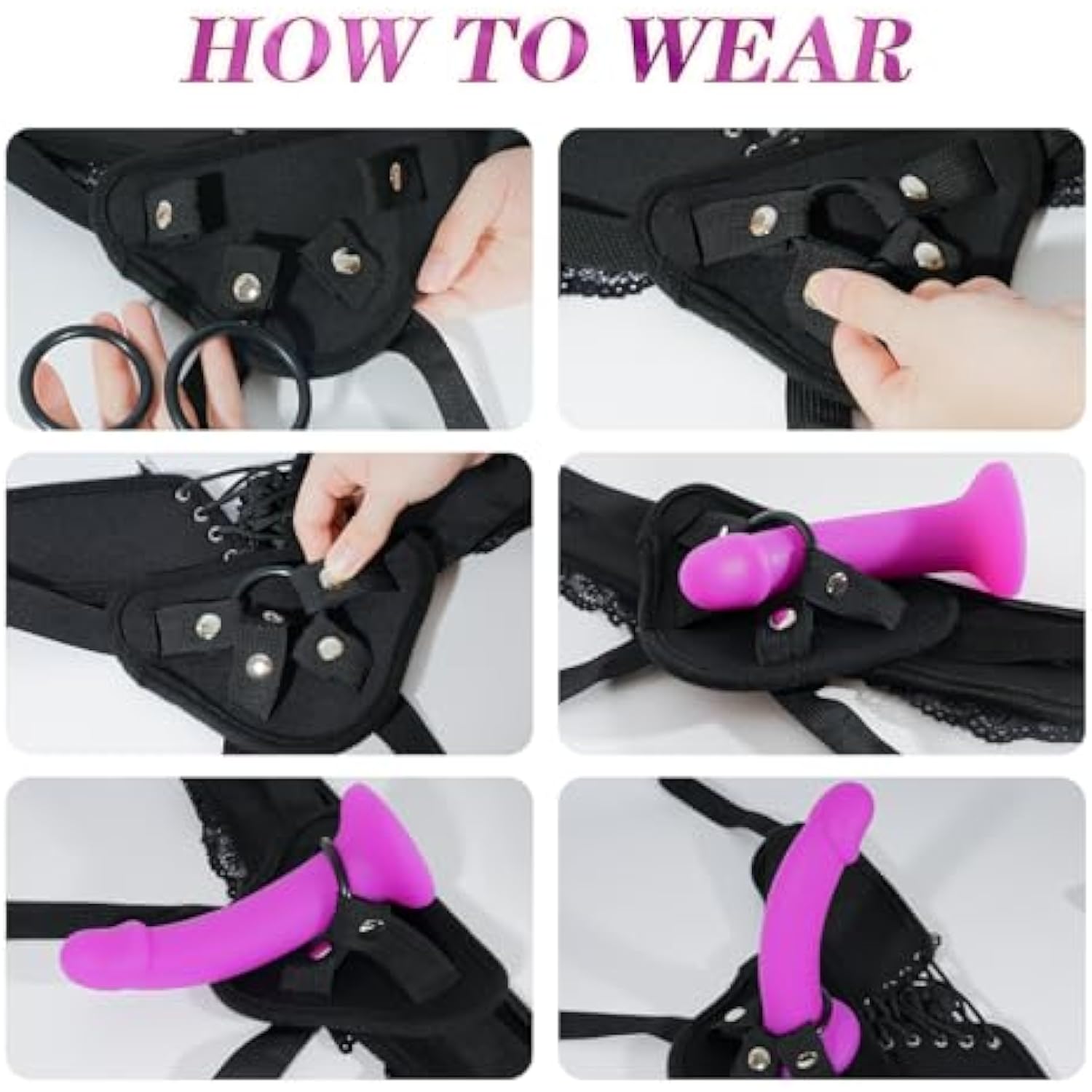 HOW TO WEAR