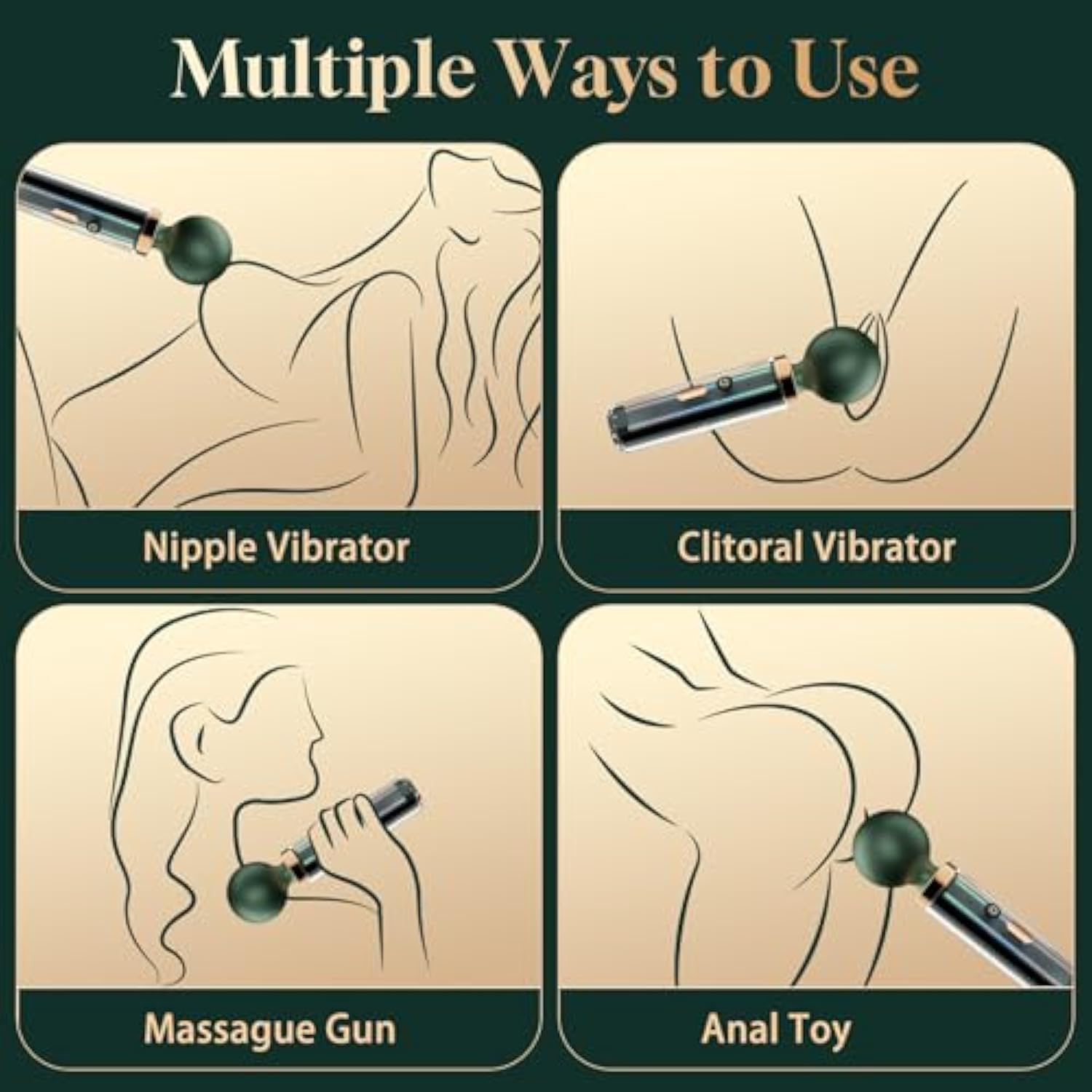 Multiple Ways to Use

Nipple Vibrator

Clitoral Vibrator

Massague Gun

Anal Toy