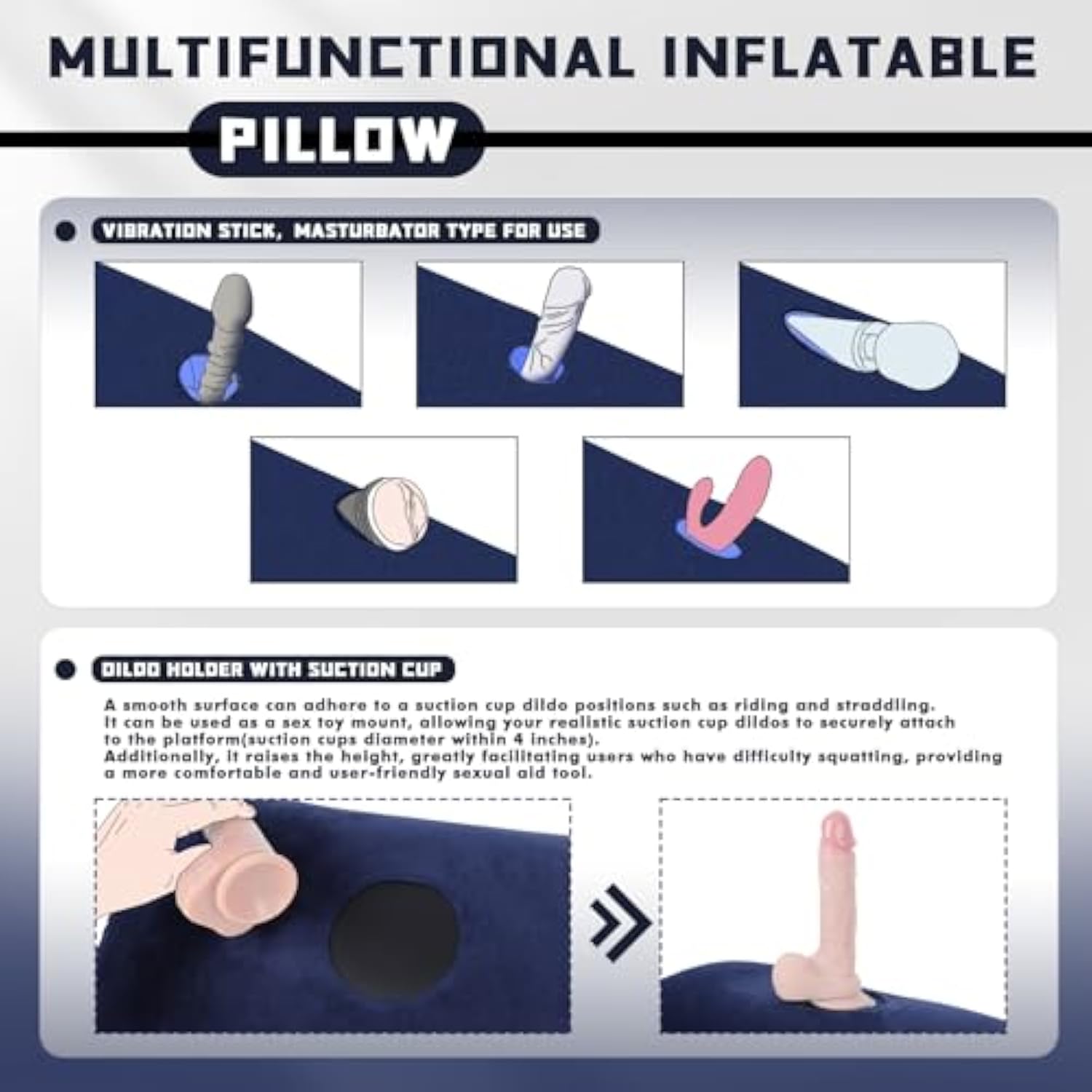 MULTIFUNCTIONAL INFLATABLE

PILLOW

VIBRATION STICK, MASTURBATOR TYPE FOR USE

DILDO HOLDER WITH SUCTION CUP

A smooth surface can adhere to a suction cup dildo positions such as riding and straddling. It can be used as a sex toy mount, allowing your realistic suction cup dildos to securely attach to the platform(suction cups diameter within 4 inches).
Additionally, it raises the height, greatly facilitating users who have difficulty squatting, providing a more comfortable and user-friendly sexual aid tool.