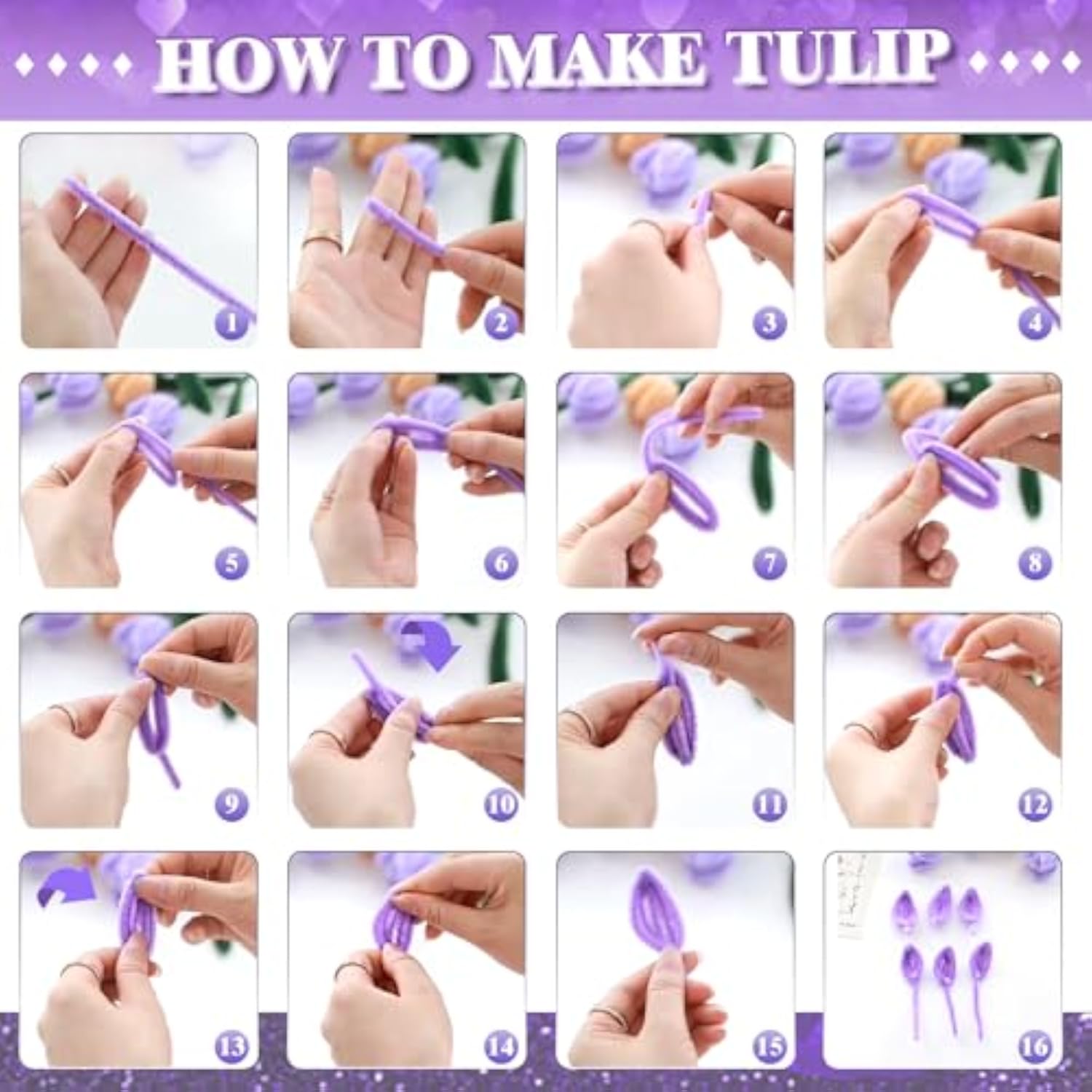 HOW TO MAKE TULIP

1

2

3

4

5

6

7

8

9

10

11

12

13

14

15

16