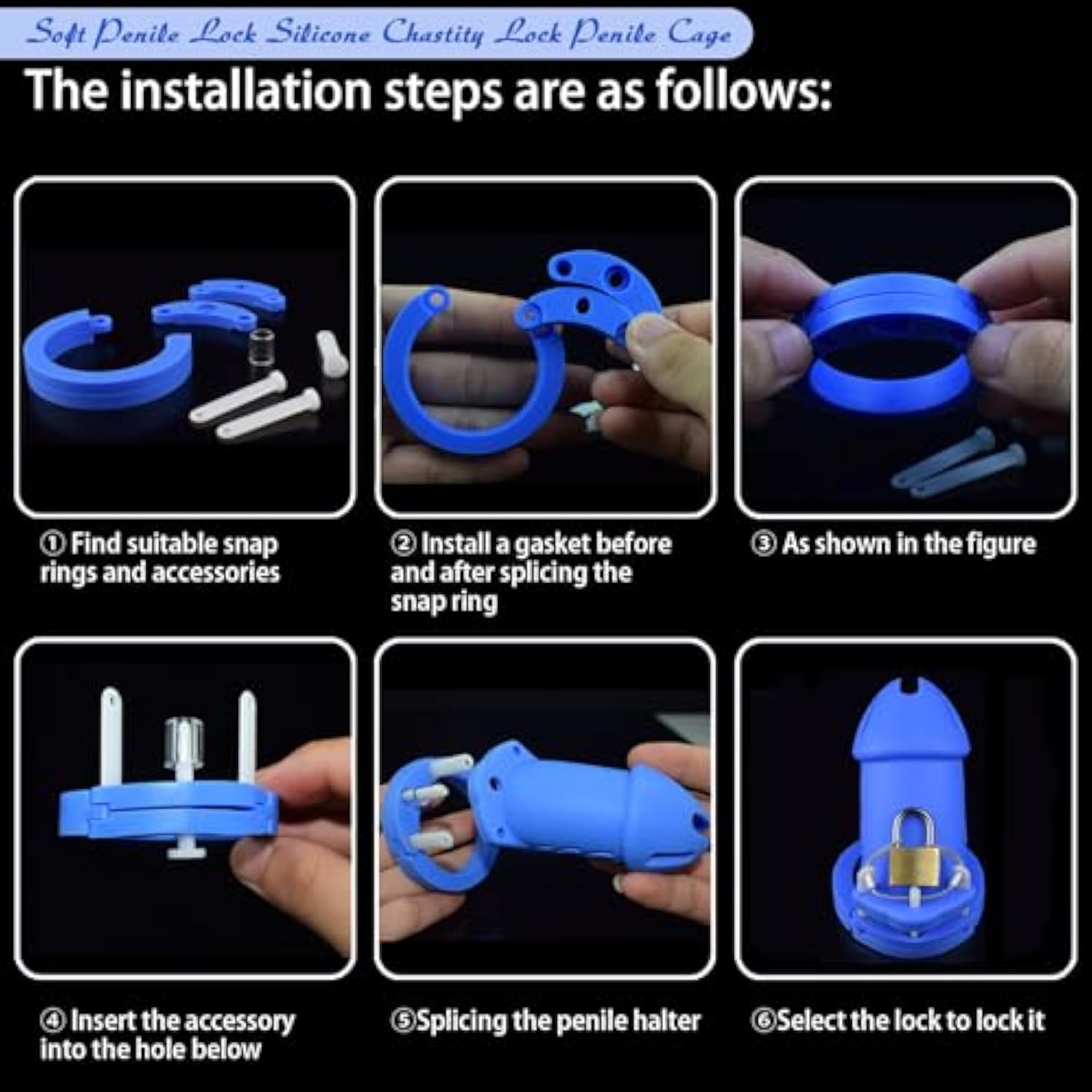 Soft Penile Lock Silicone Chastity Lock Penile Cage

The installation steps are as follows:

① Find suitable snap rings and accessories

② Install a gasket before and after splicing the snap ring

③ As shown in the figure

④ Insert the accessory into the hole below

⑤Splicing the penile halter

⑥Select the lock to lock it