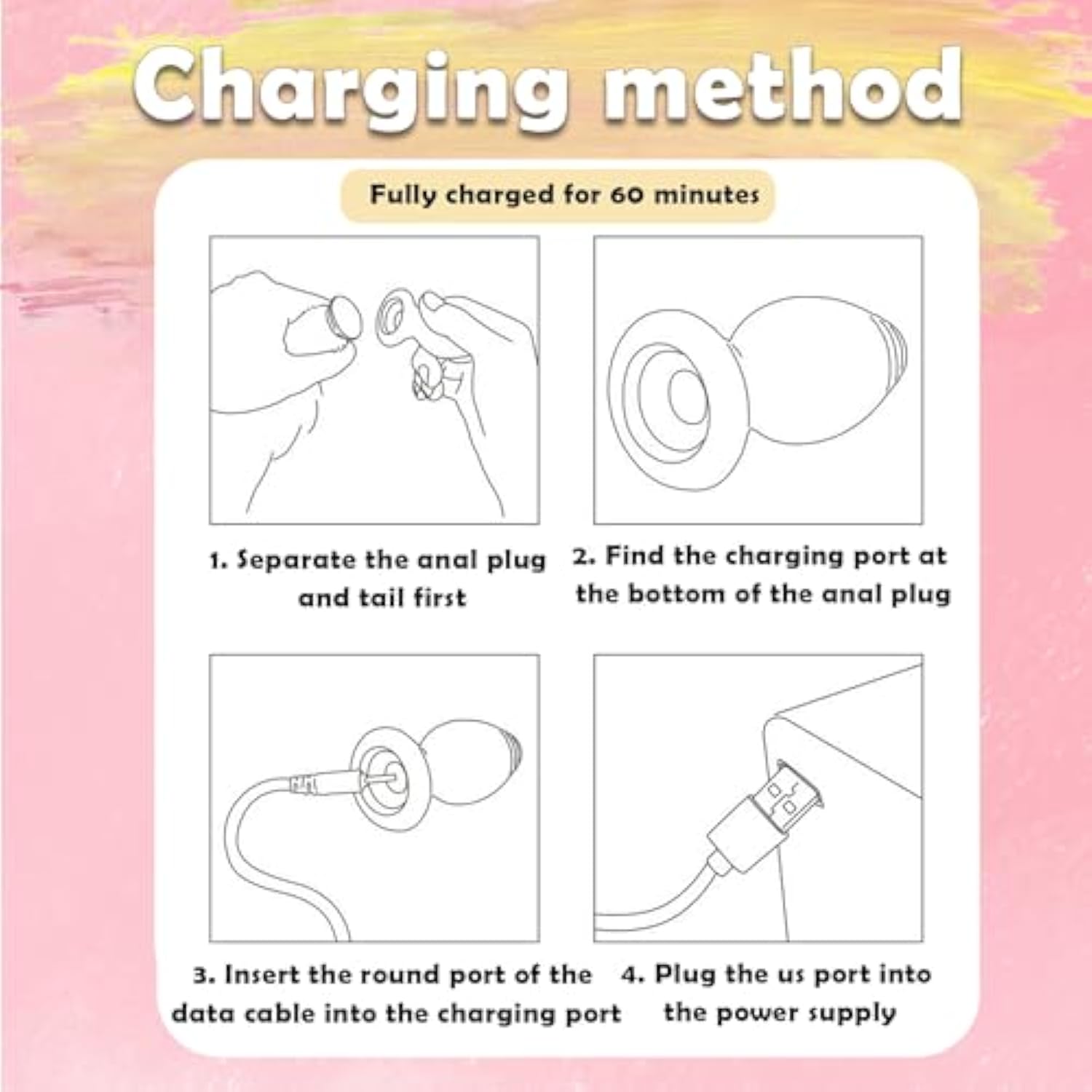 Charging method

Fully charged for 60 minutes

1. Separate the anal plug and tail first

2. Find the charging port at the bottom of the anal plug

3. Insert the round port of the data cable into the charging port

4. Plug the us port into the power supply