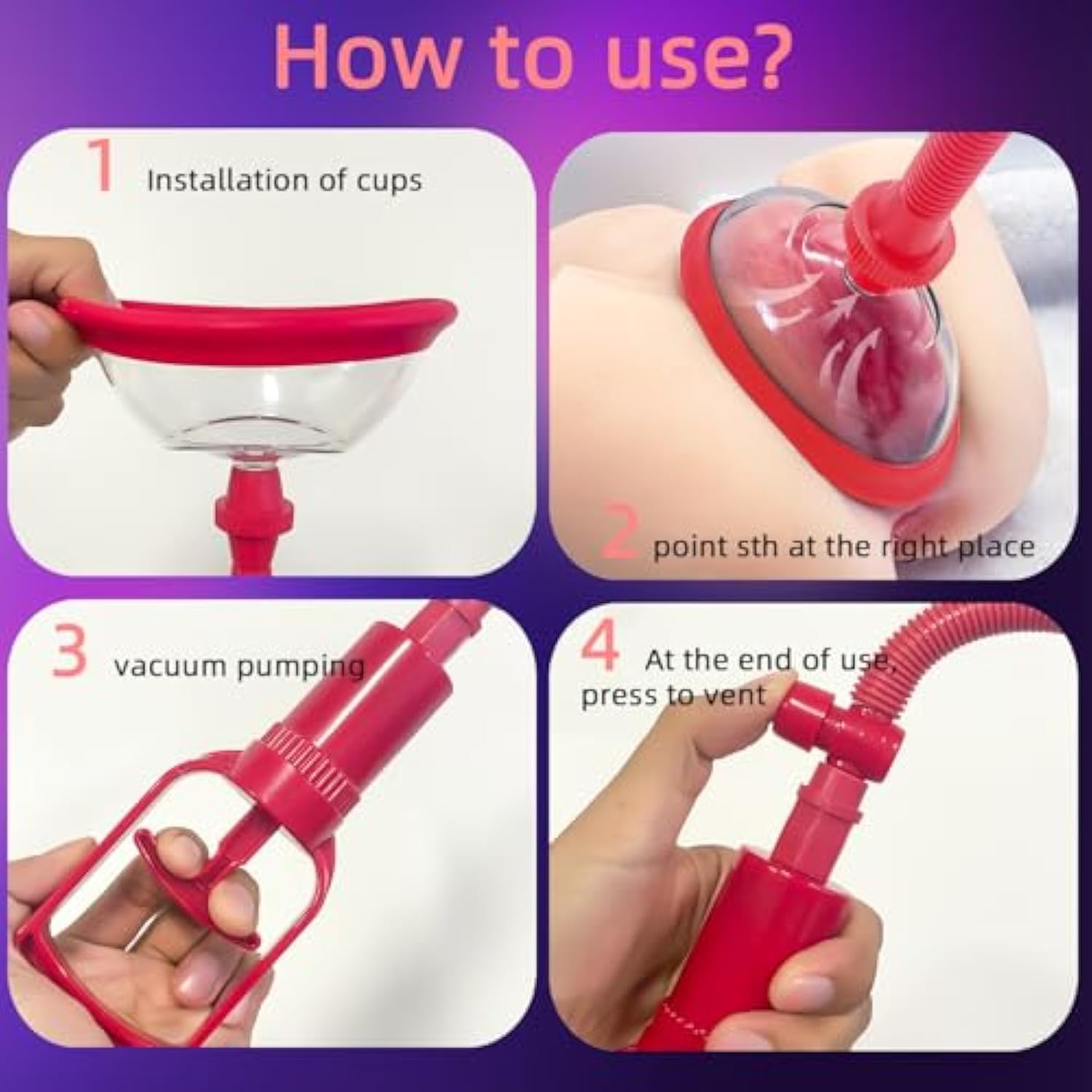 How to use?

1 Installation of cups

2 point sth at the right place

3 vacuum pumping

4 At the end of use, press to vent