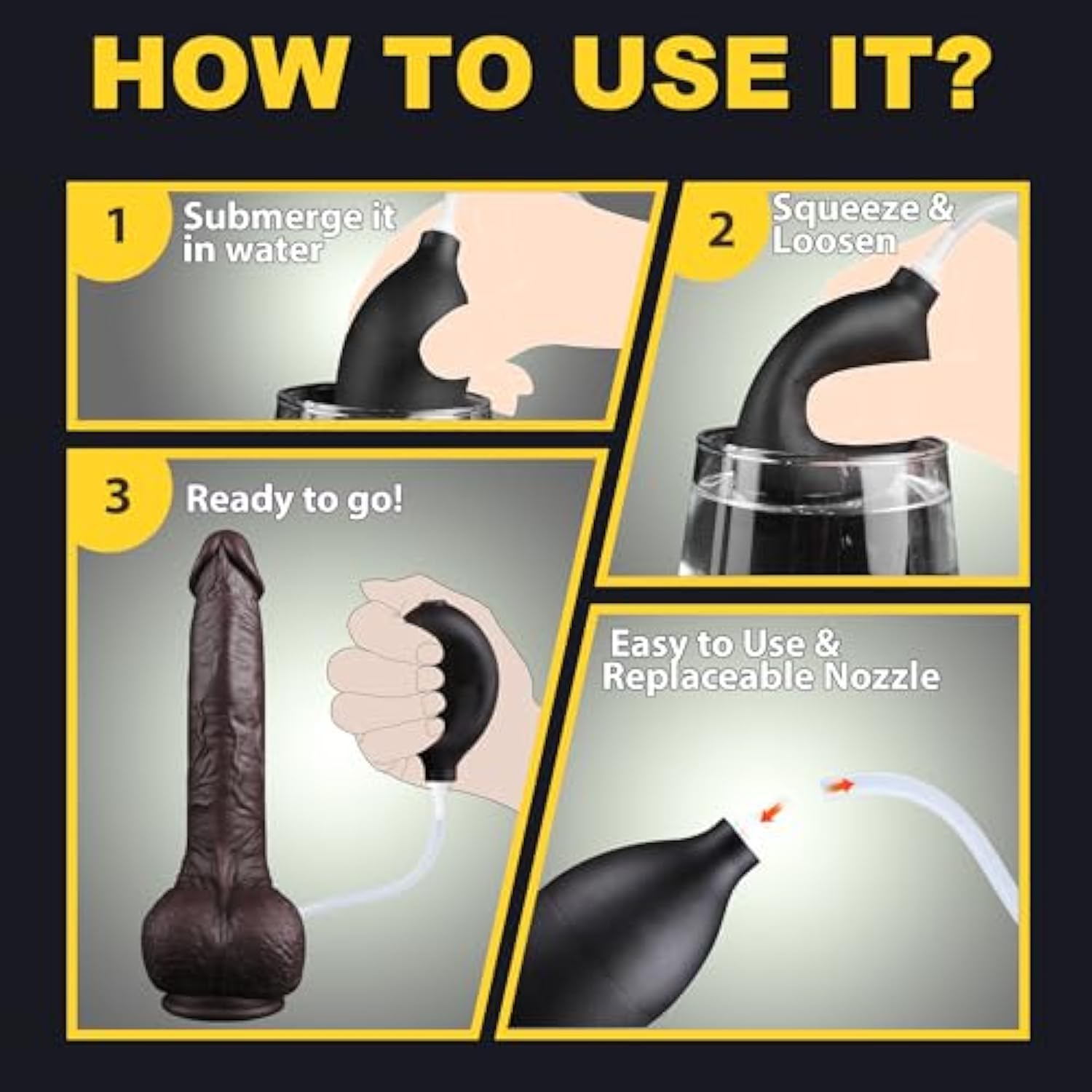 HOW TO USE IT?

1 Submerge it in water

2 Squeeze & Loosen

3 Ready to go!

Easy to Use & Replaceable Nozzle