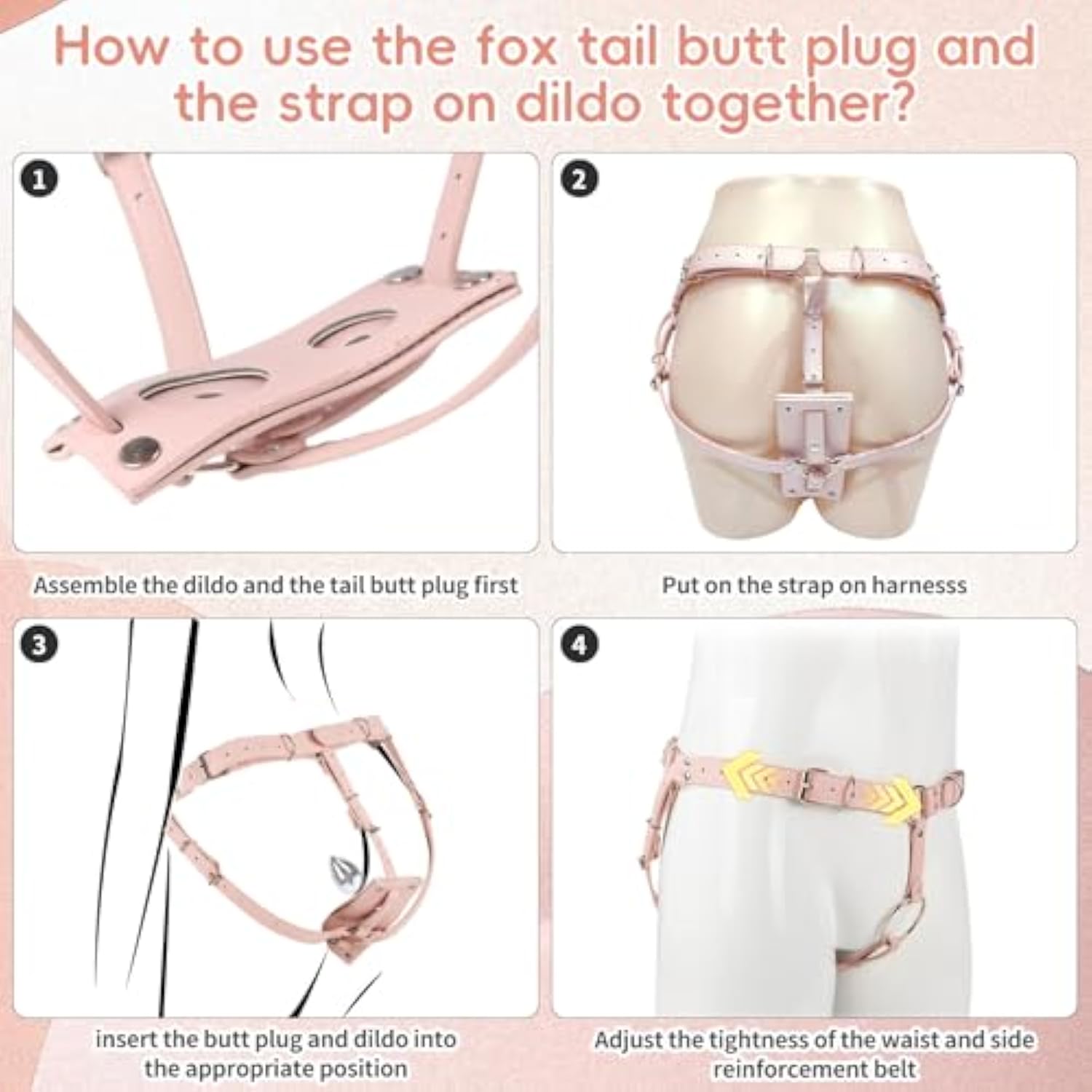 How to use the fox tail butt plug and the strap on dildo together?

1

Assemble the dildo and the tail butt plug first

2

Put on the strap on harnesss

3

insert the butt plug and dildo into the appropriate position

4

Adjust the tightness of the waist and side reinforcement belt