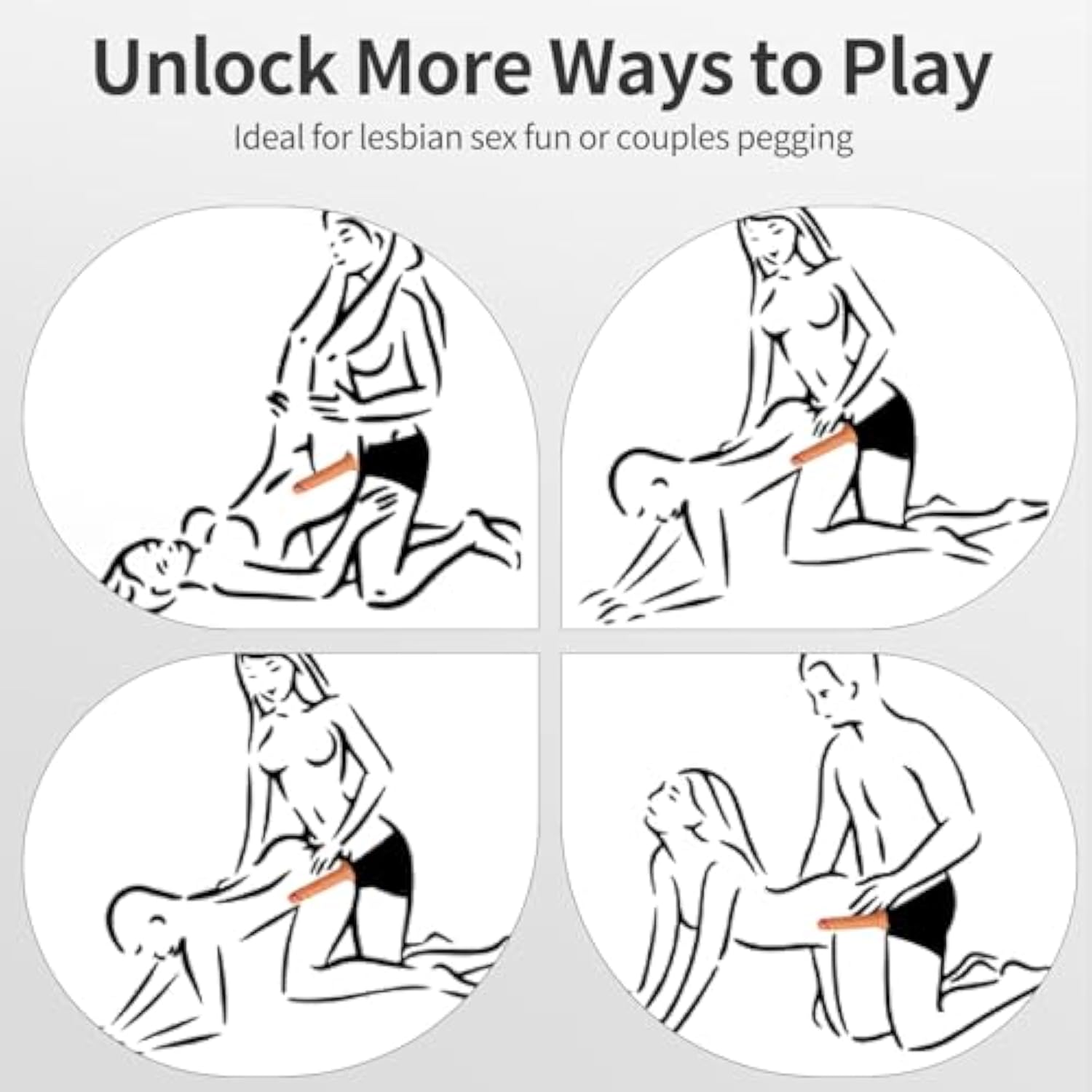 Unlock More Ways to Play

Ideal for lesbian sex fun or couples pegging