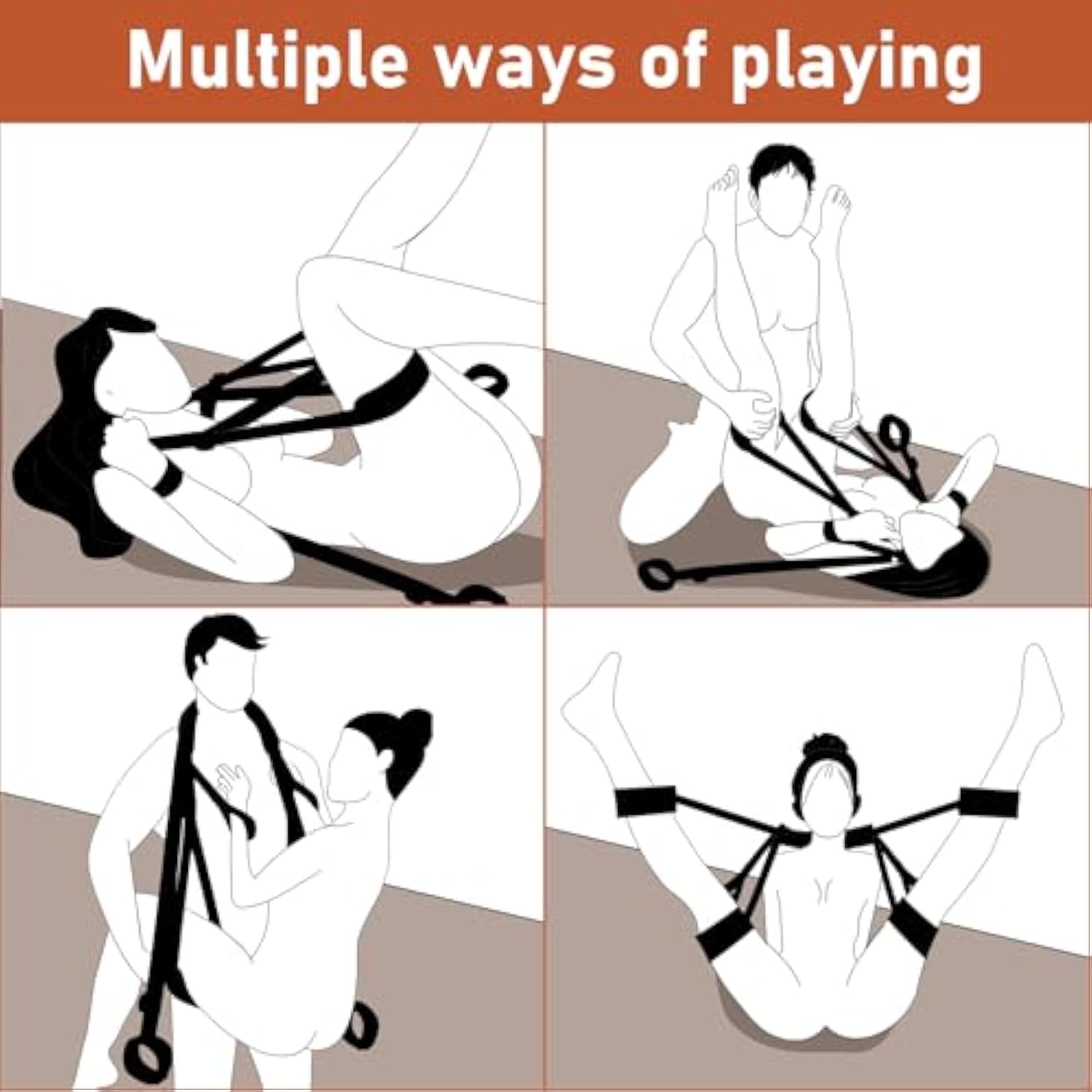 Multiple ways of playing