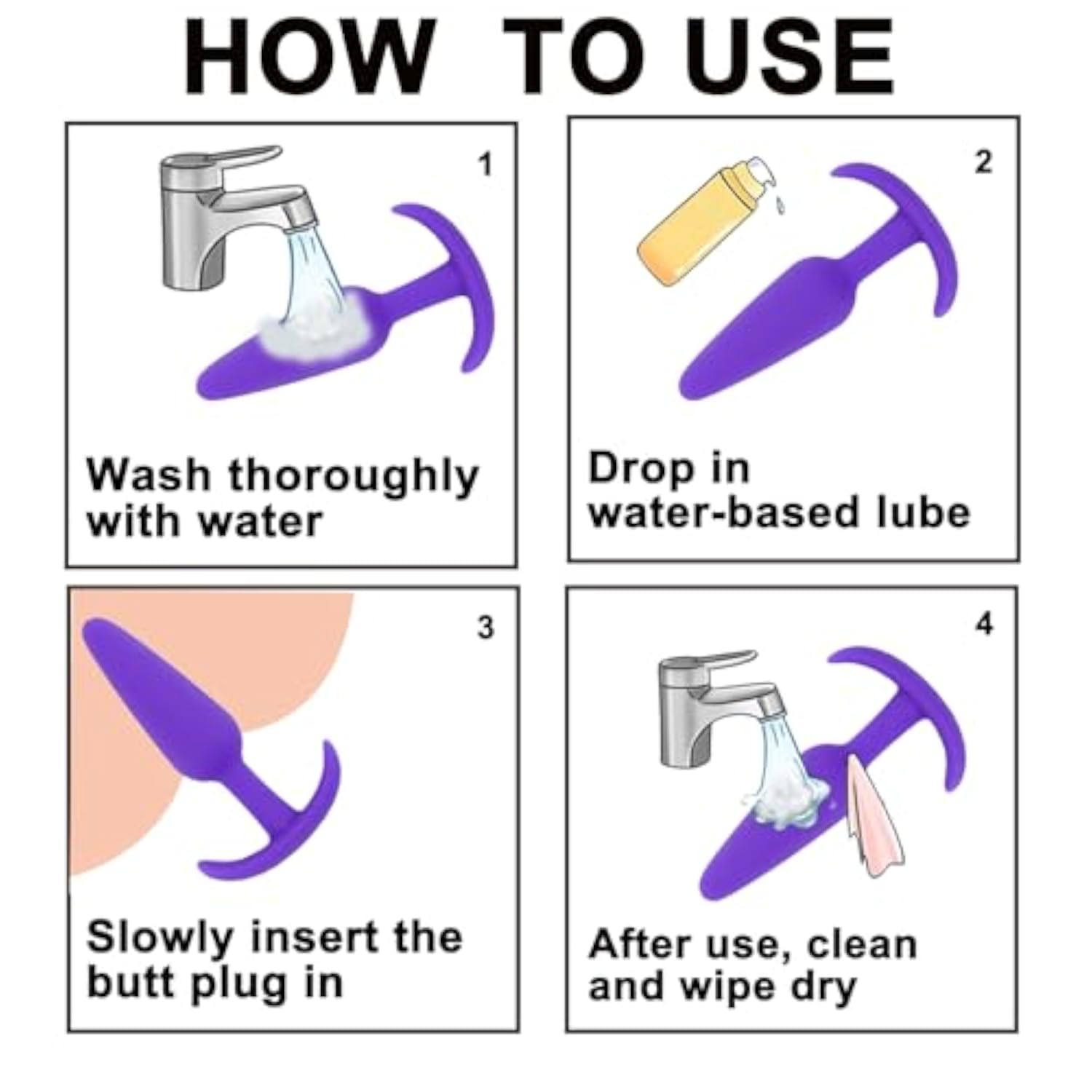 HOW TO USE

1

Wash thoroughly with water

2

Drop in water-based lube

3

Slowly insert the butt plug in

4

After use, clean and wipe dry