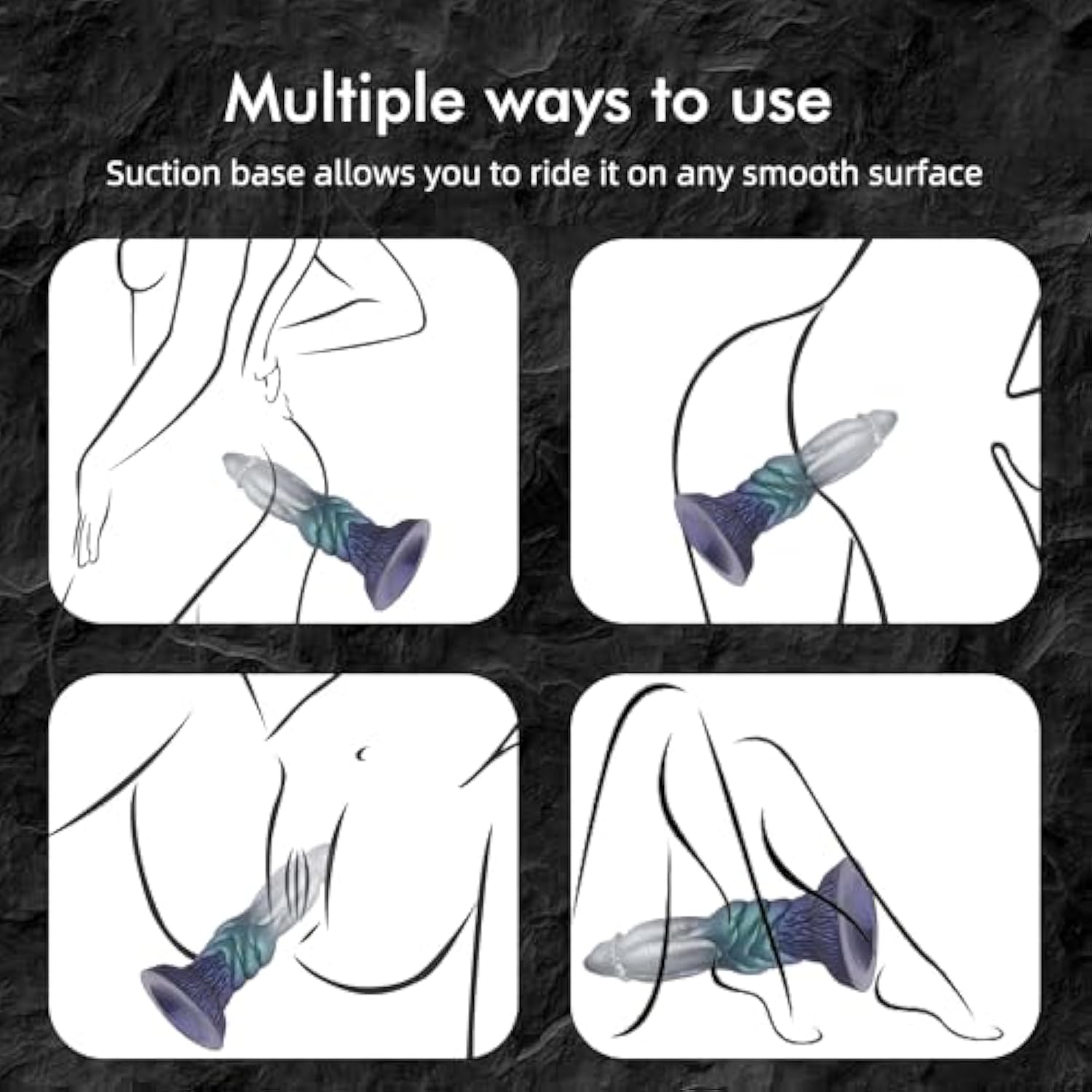 Multiple ways to use

Suction base allows you to ride it on any smooth surface