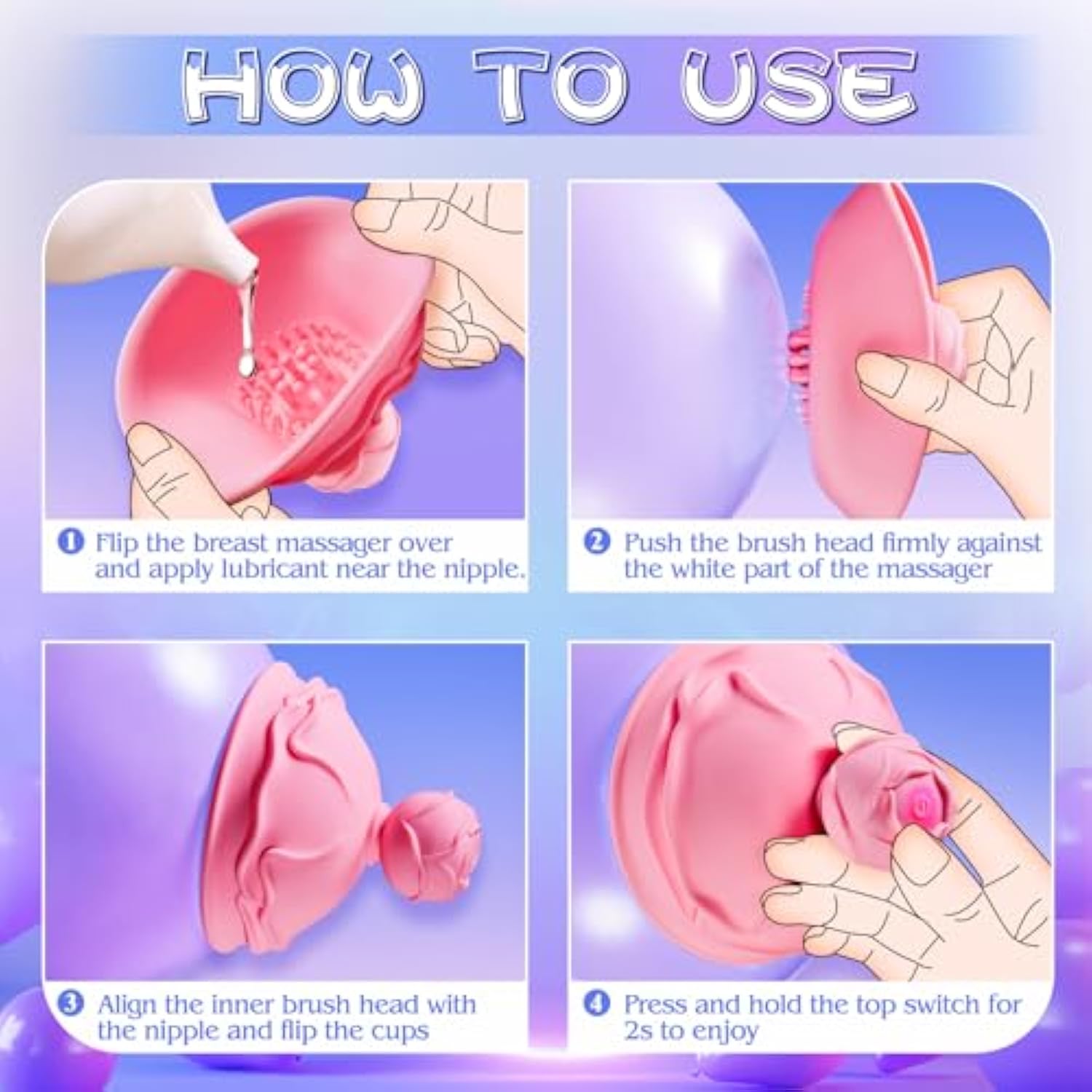 HOW TO USE

❶ Flip the breast massager over and apply lubricant near the nipple.

❷ Push the brush head firmly against the white part of the massager

❸ Align the inner brush head with the nipple and flip the cups

❹ Press and hold the top switch for 2s to enjoy