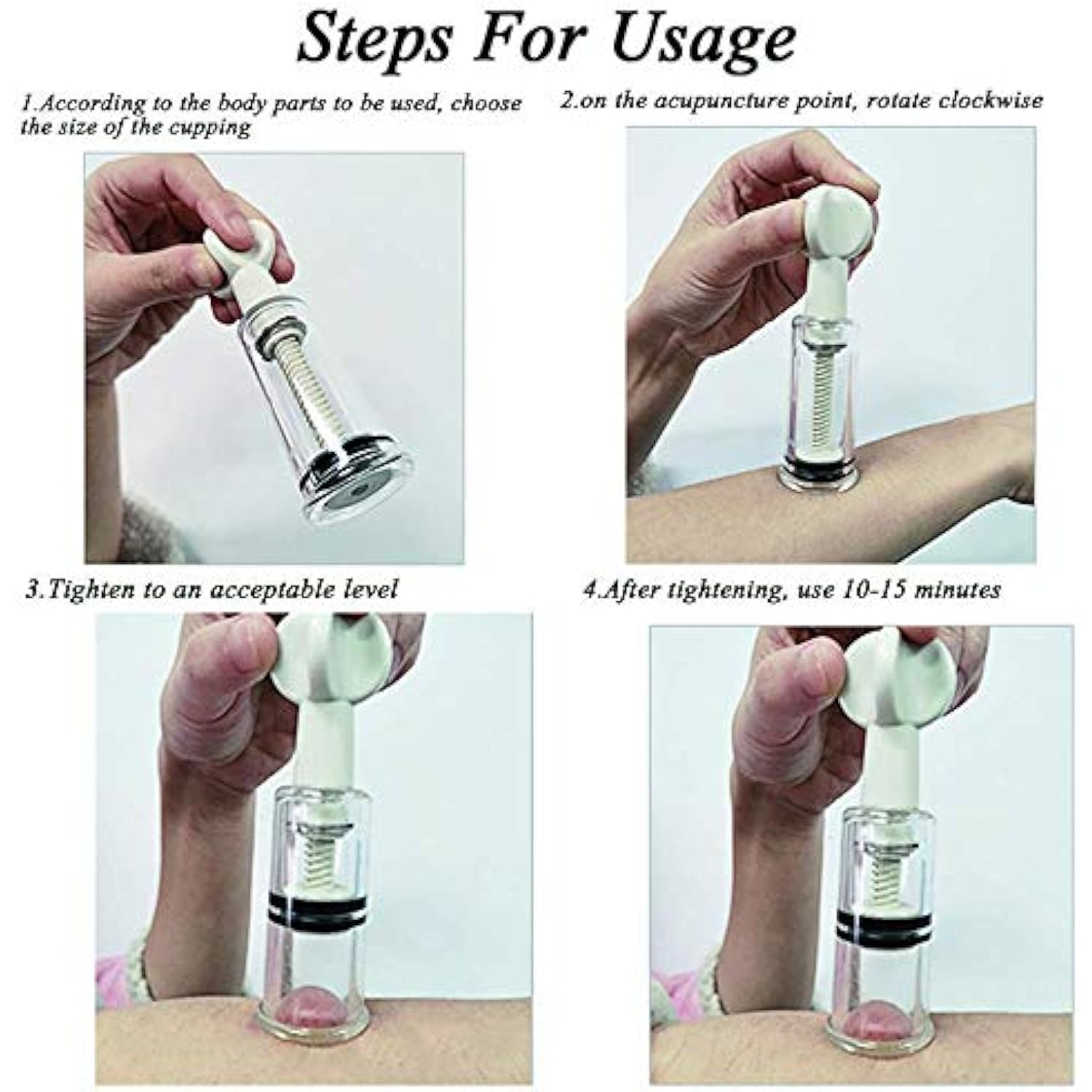 Steps For Usage

1.According to the body parts to be used, choose the size of the cupping

2.on the acupuncture point, rotate clockwise

3.Tighten to an acceptable level

4.After tightening, use 10-15 minutes