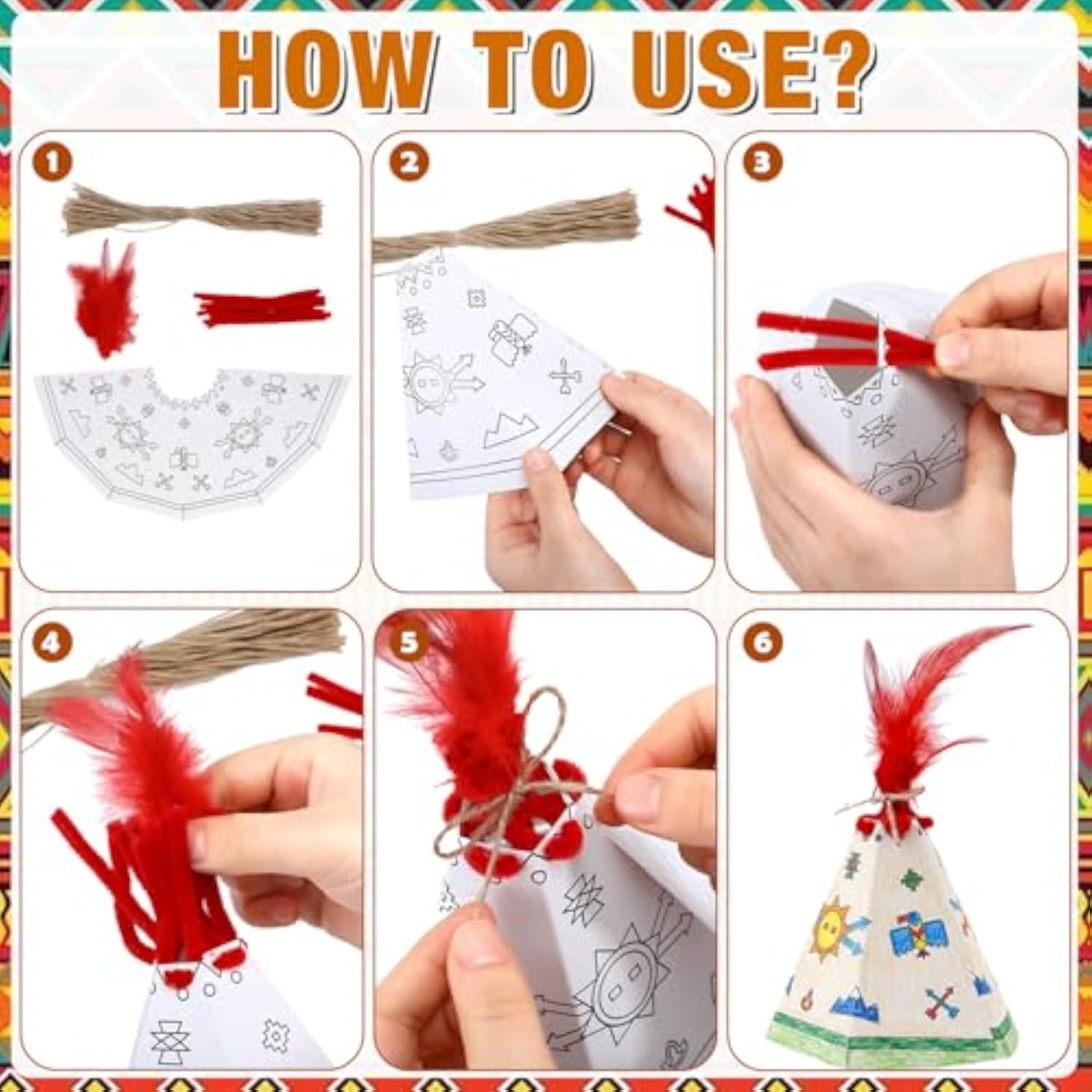 HOW TO USE?

1

2

3

4

5

6