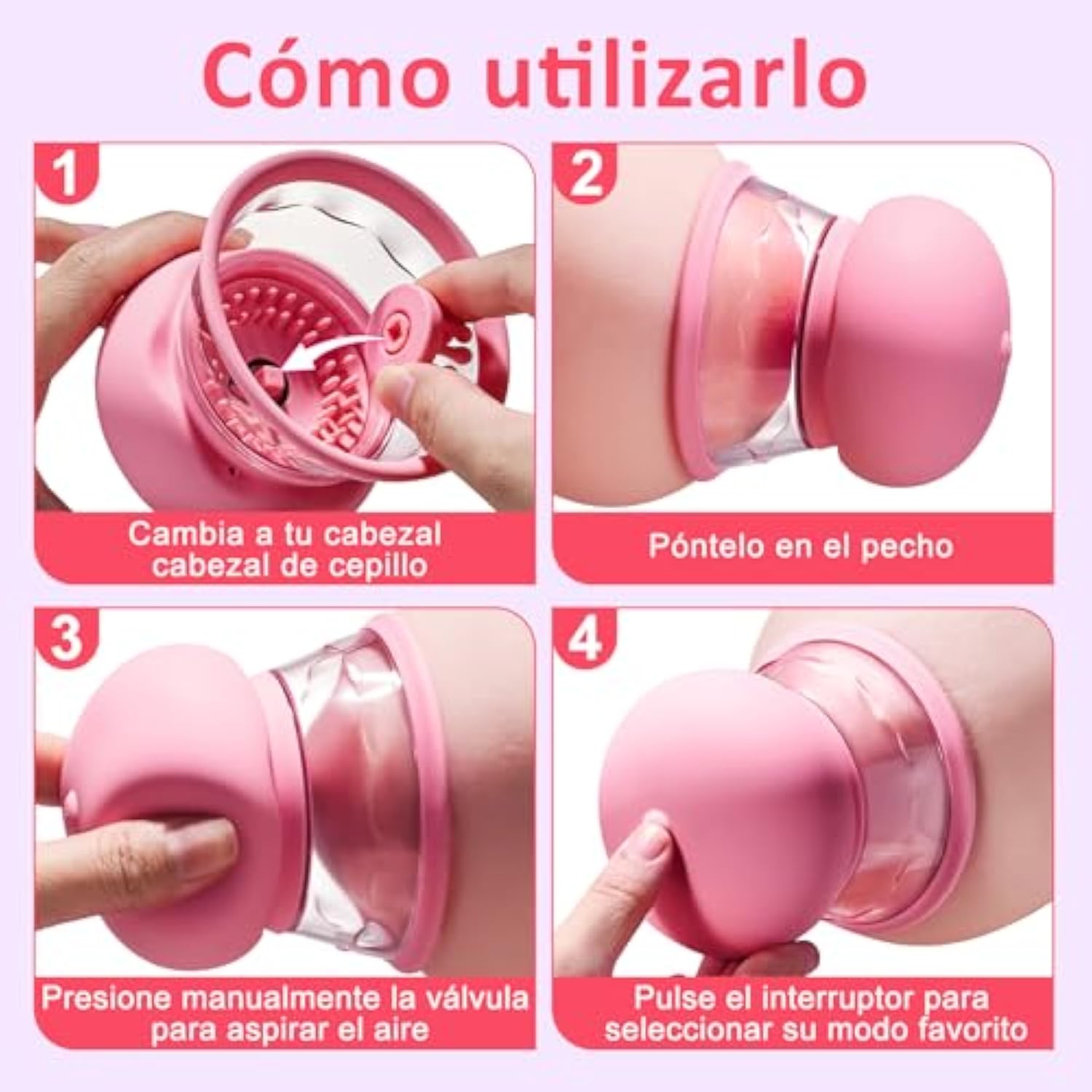 Cómo utilizarlo

1
Cambia a tu cabezal cabezal de cepillo

2
Póntelo en el pecho

3
Presione manualmente la válvula para aspirar el aire

4
Pulse el interruptor para seleccionar su modo favorito