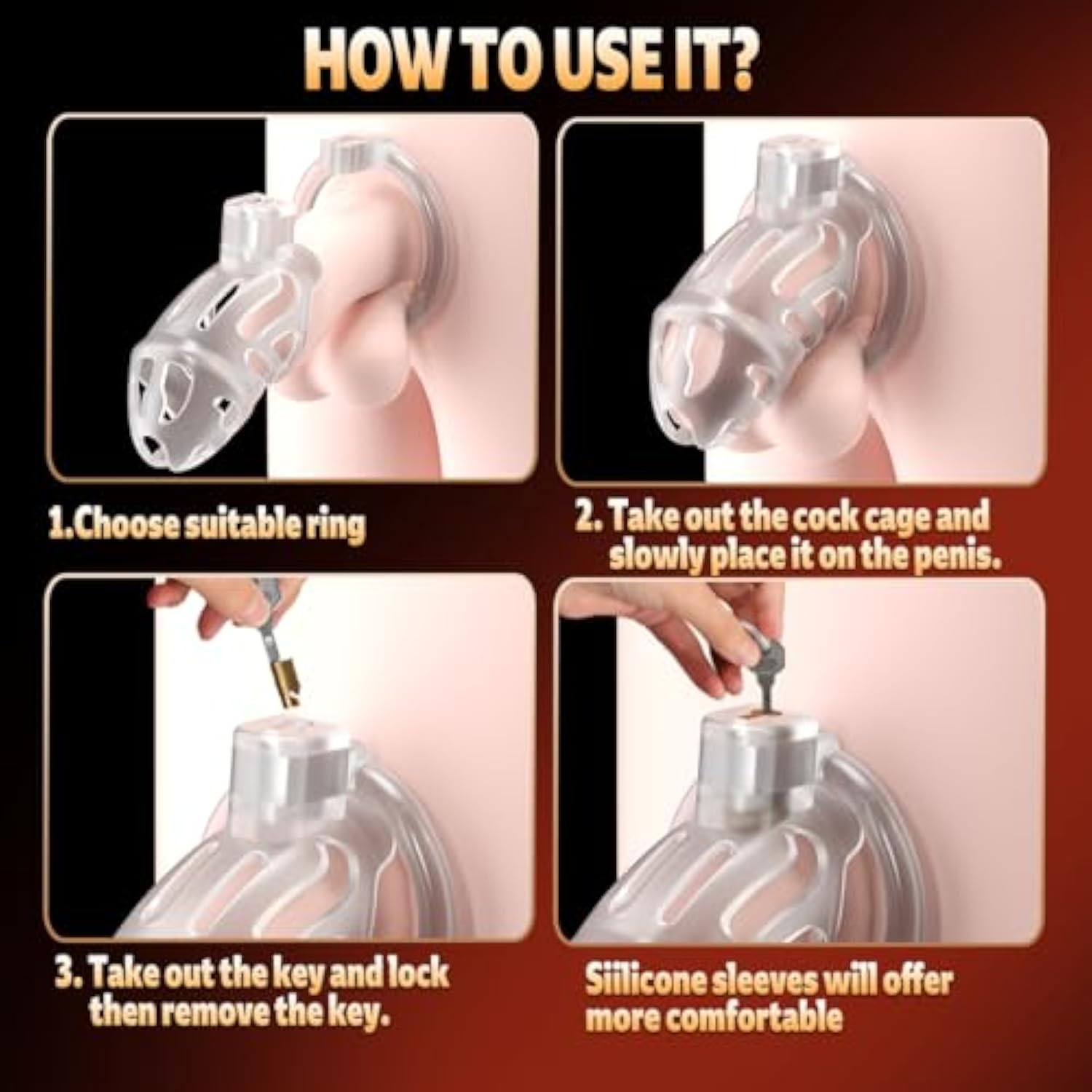 HOW TO USE IT?

1.Choose suitable ring

2. Take out the cock cage and slowly place it on the penis.

3. Take out the key and lock then remove the key.

Siilicone sleeves will offer more comfortable