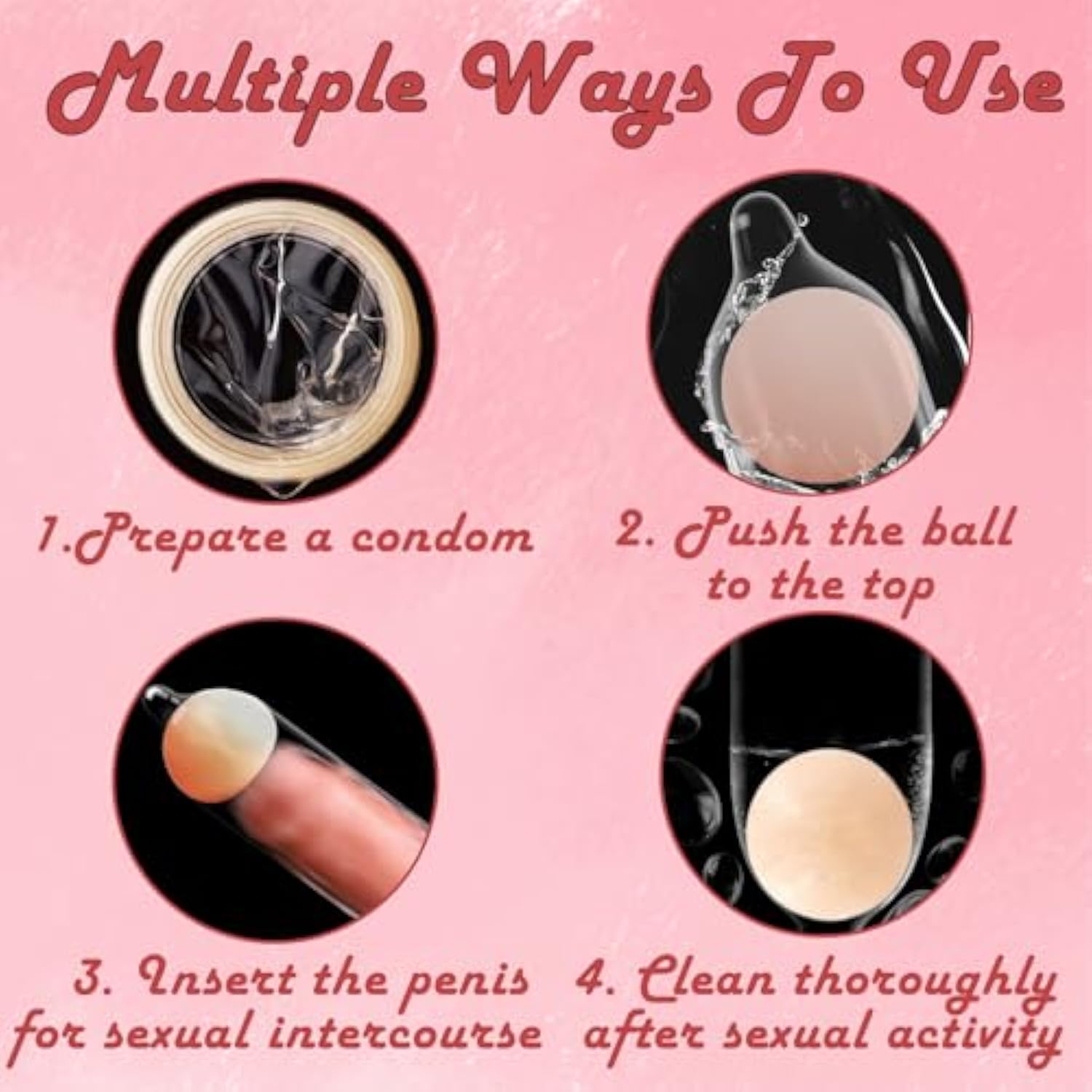 Multiple Ways To Use

1.Prepare a condom

2. Push the ball to the top

3. Insert the penis for sexual intercourse

4. Clean thoroughly after sexual activity