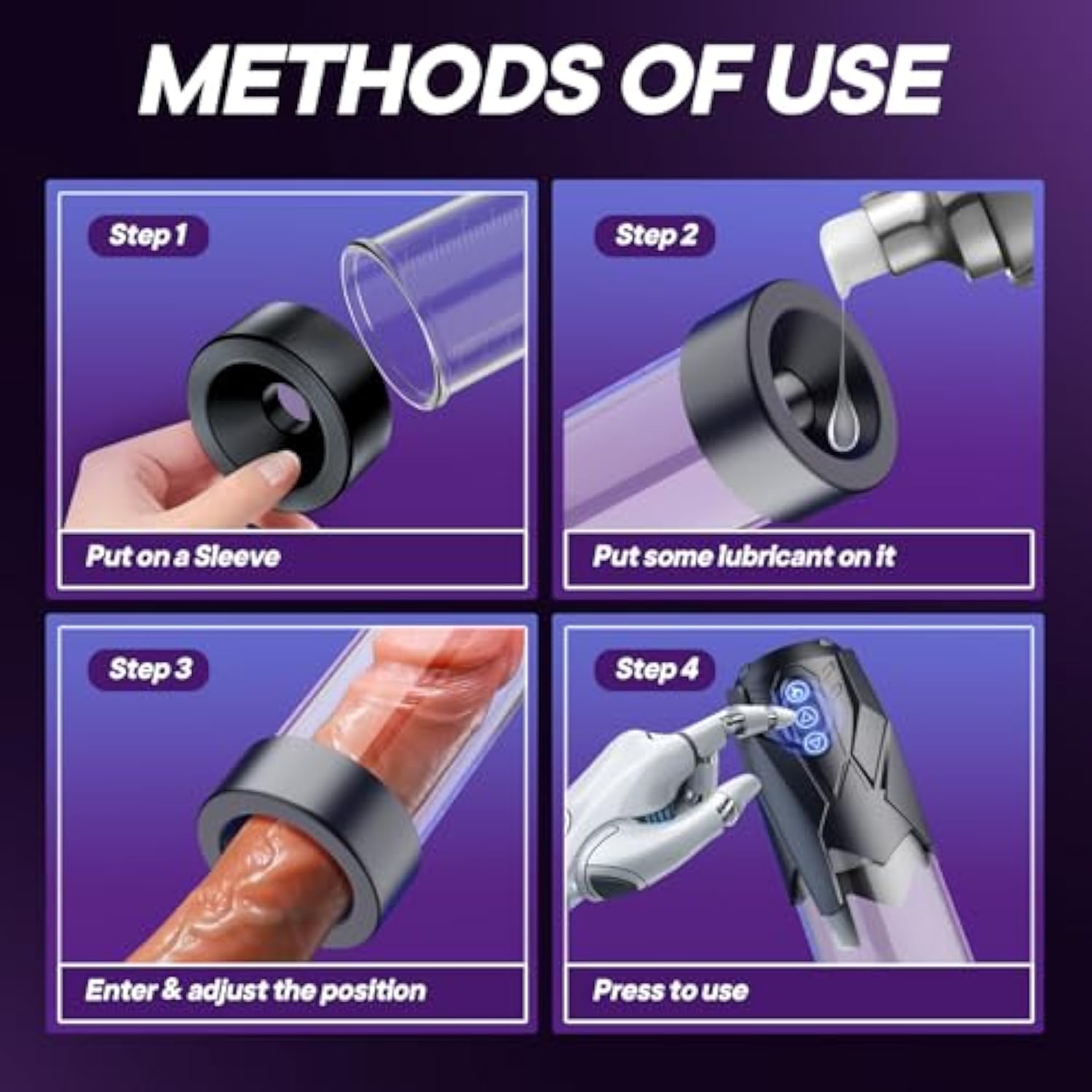 METHODS OF USE

Step 1
Put on a Sleeve

Step 2
Put some lubricant on it

Step 3
Enter & adjust the position

Step 4
Press to use