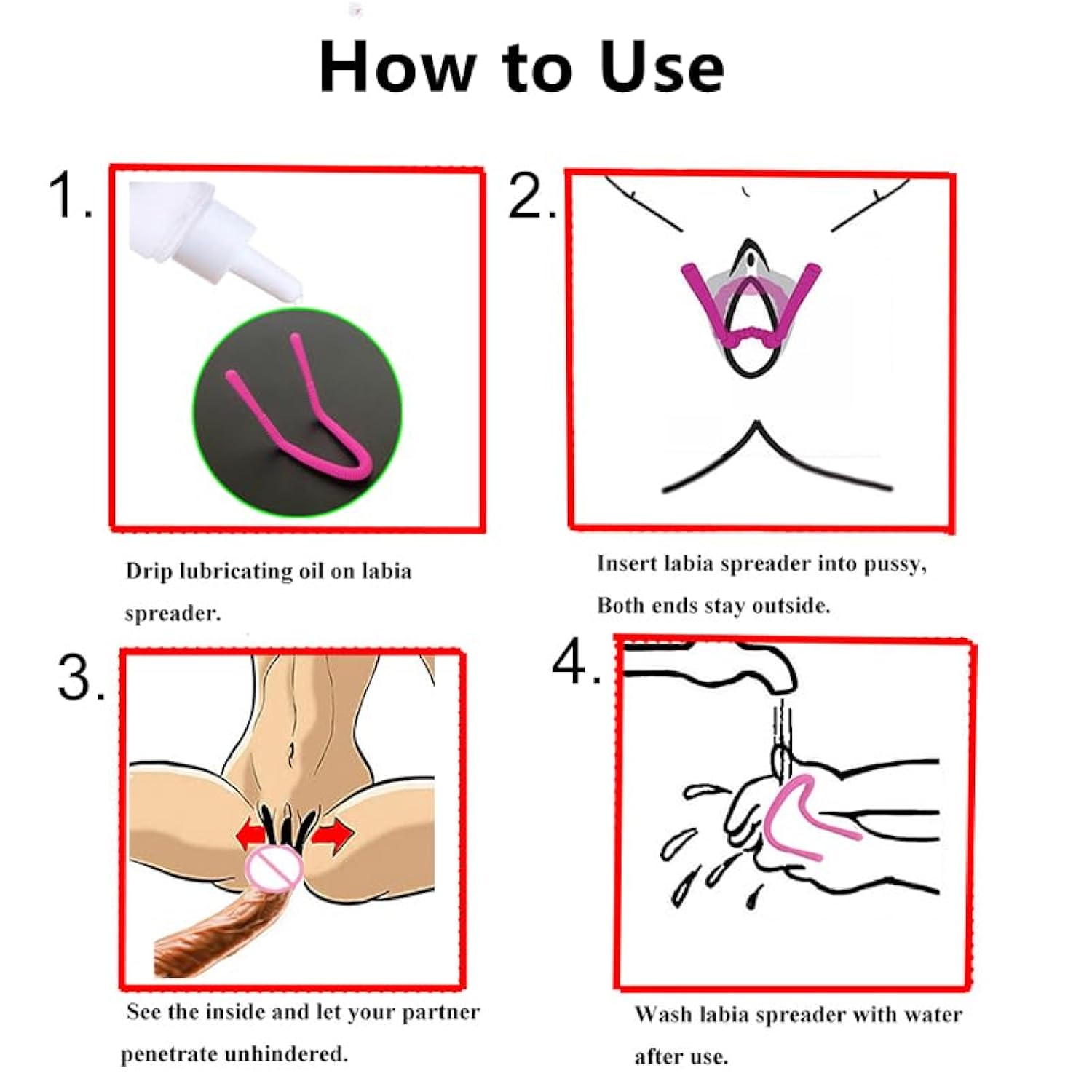 How to Use

1.

Drip lubricating oil on labia spreader.

2.

Insert labia spreader into pussy, Both ends stay outside.

3.

See the inside and let your partner penetrate unhindered.

4.

Wash labia spreader with water after use.