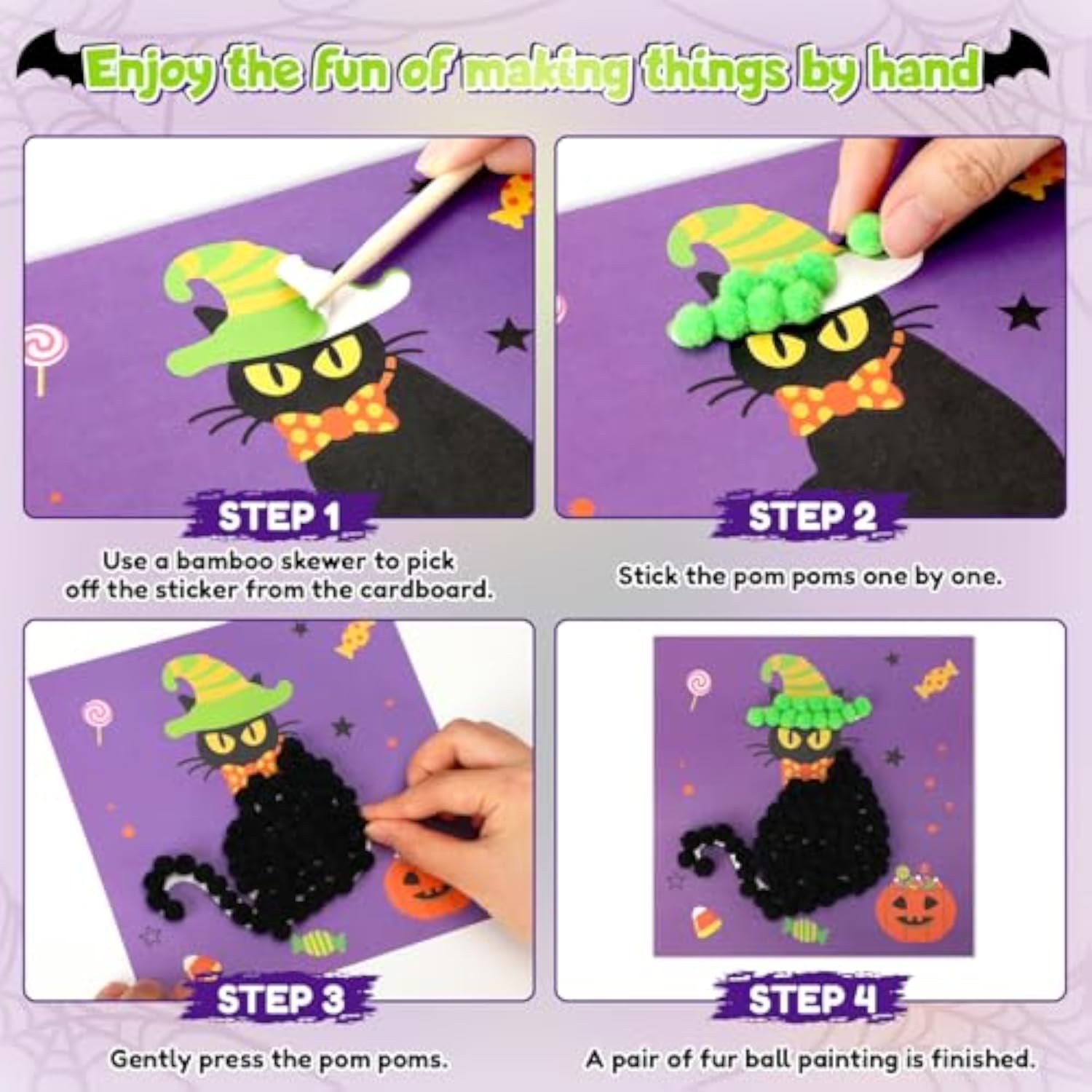 Enjoy the fun of making things by hand

STEP 1

Use a bamboo skewer to pick off the sticker from the cardboard.

STEP 2

Stick the pom poms one by one.

STEP 3

Gently press the pom poms.

STEP 4

A pair of fur ball painting is finished.