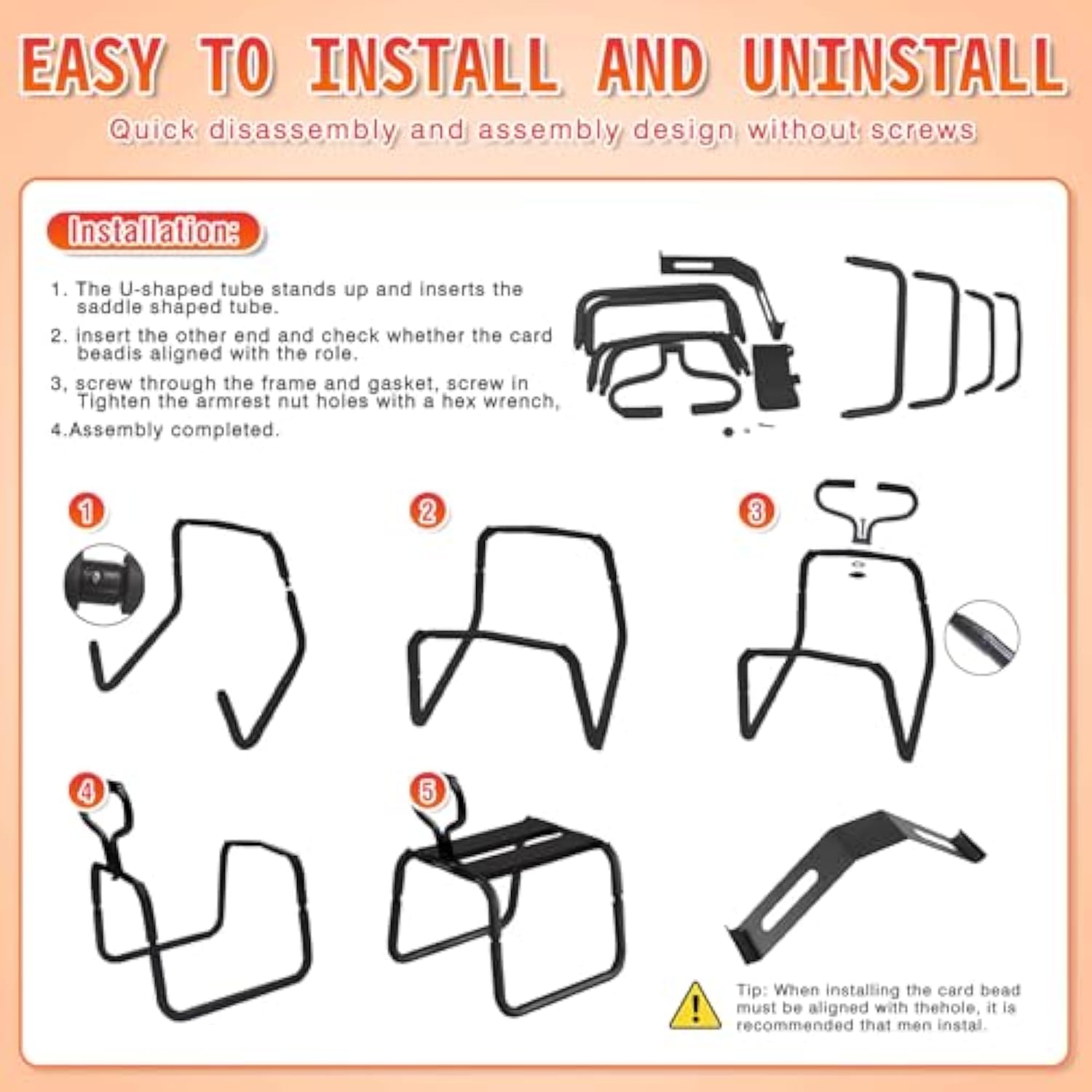 EASY TO INSTALL AND UNINSTALL

Quick disassembly and assembly design without screws

Installation:

1. The U-shaped tube stands up and inserts the saddle shaped tube.

2. insert the other end and check whether the card beadis aligned with the role.

3, screw through the frame and gasket, screw in Tighten the armrest nut holes with a hex wrench,

4.Assembly completed.

1

2

3

4

5

Tip: When installing the card bead must be aligned with thehole, it is recommended that men instal.