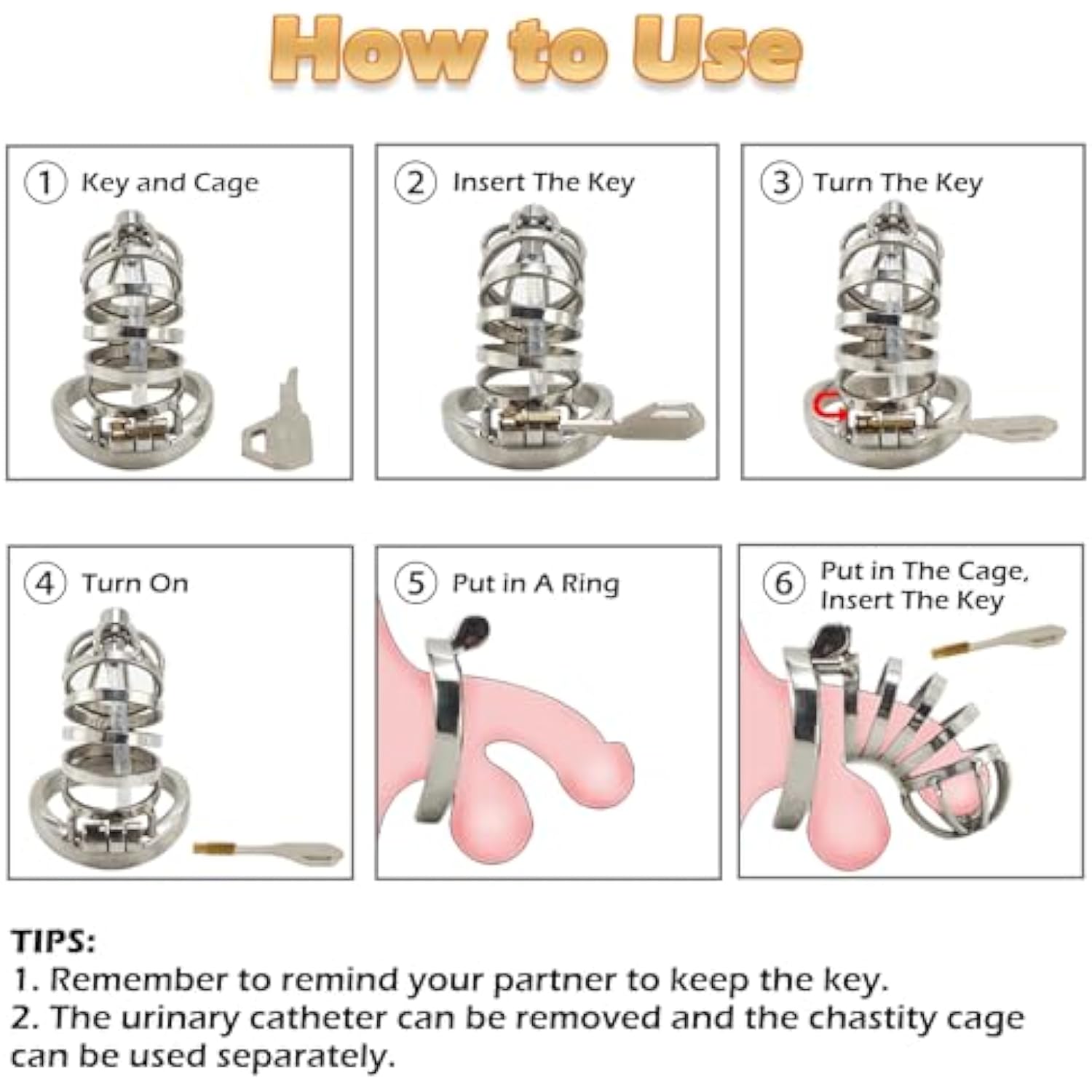 How to Use

1 Key and Cage

2 Insert The Key

3 Turn The Key

4 Turn On

5 Put in A Ring

6 Put in The Cage, Insert The Key

TIPS:
1. Remember to remind your partner to keep the key.
2. The urinary catheter can be removed and the chastity cage can be used separately.