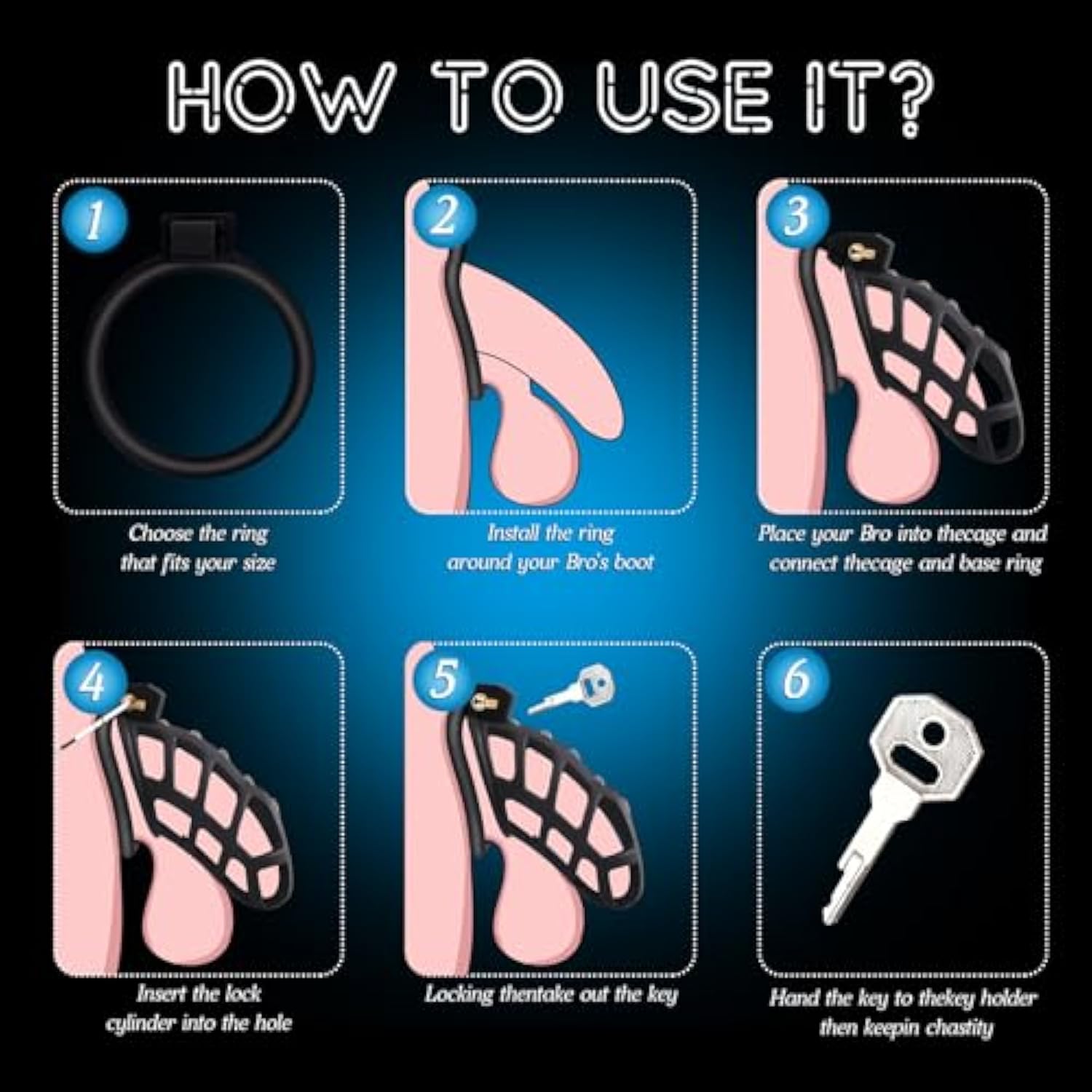 HOW TO USE IT?

1

Choose the ring that fits your size

2

Install the ring around your Bro's boot

3

Place your Bro into thecage and connect thecage and base ring

4

Insert the lock cylinder into the hole

5

Locking thentake out the key

6

Hand the key to thekey holder then keepin chastity