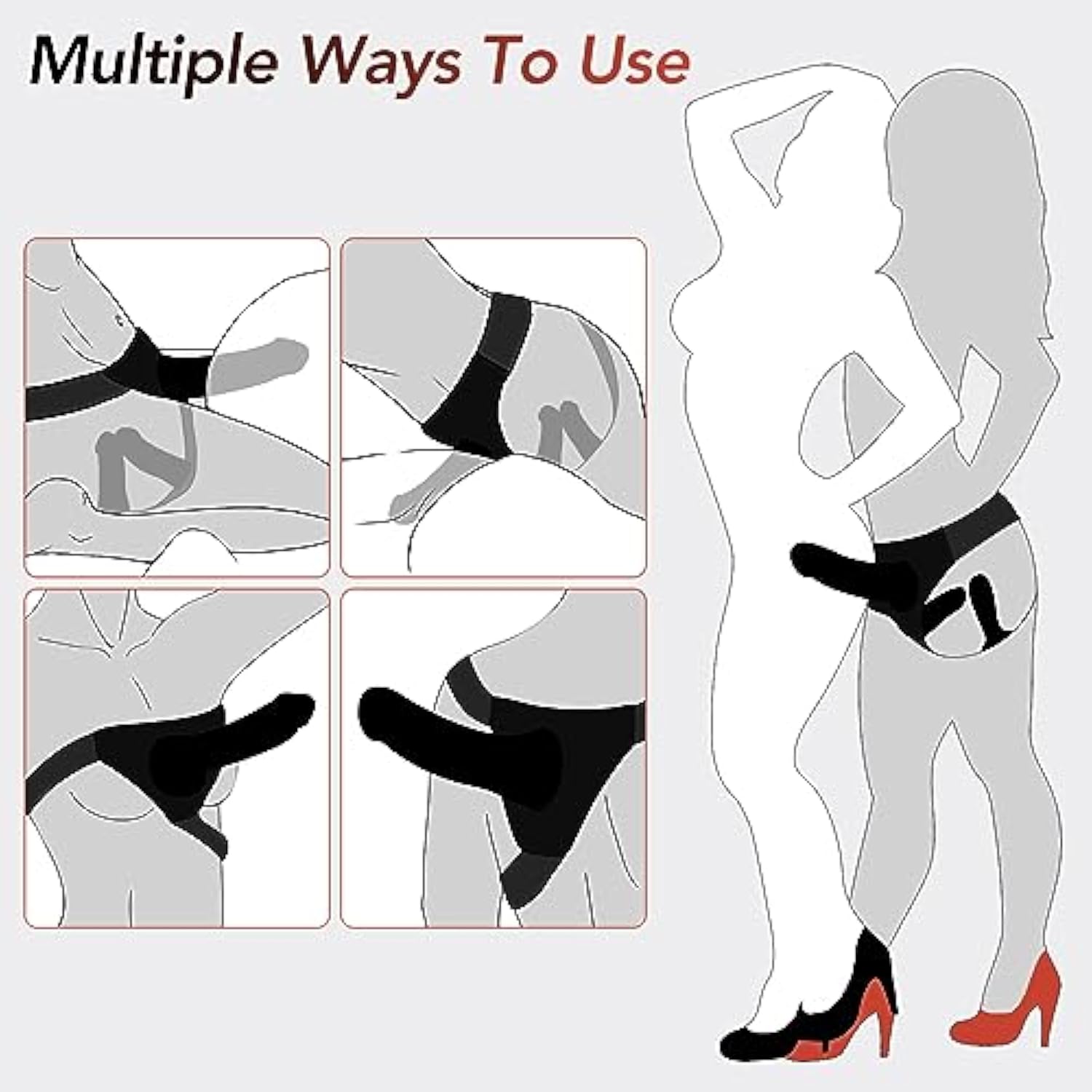 Multiple Ways To Use