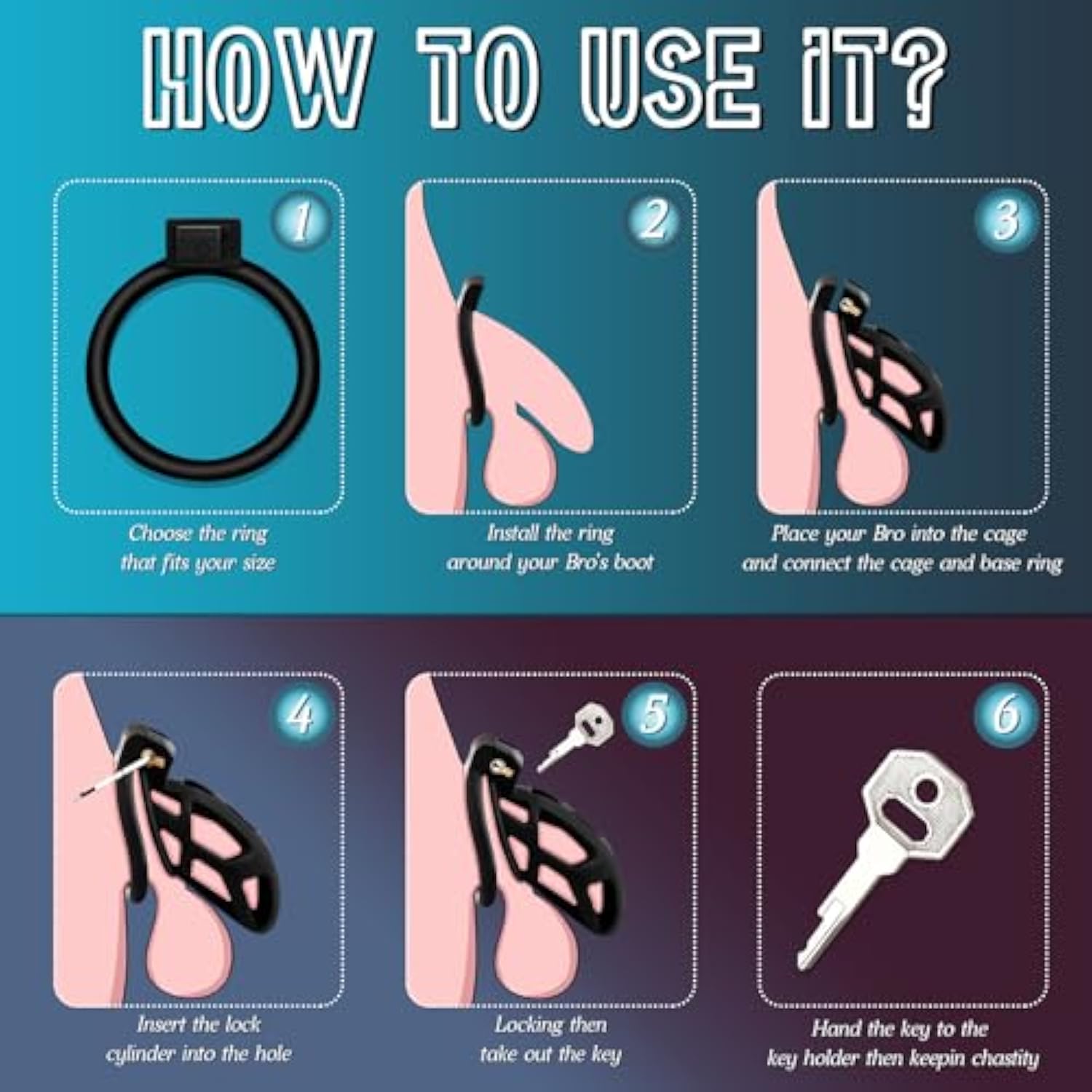 HOW TO USE IT?

1
Choose the ring that fits your size

2
Install the ring around your Bro's boot

3
Place your Bro into the cage and connect the cage and base ring

4
Insert the lock cylinder into the hole

5
Locking then take out the key

6
Hand the key to the key holder then keepin chastity