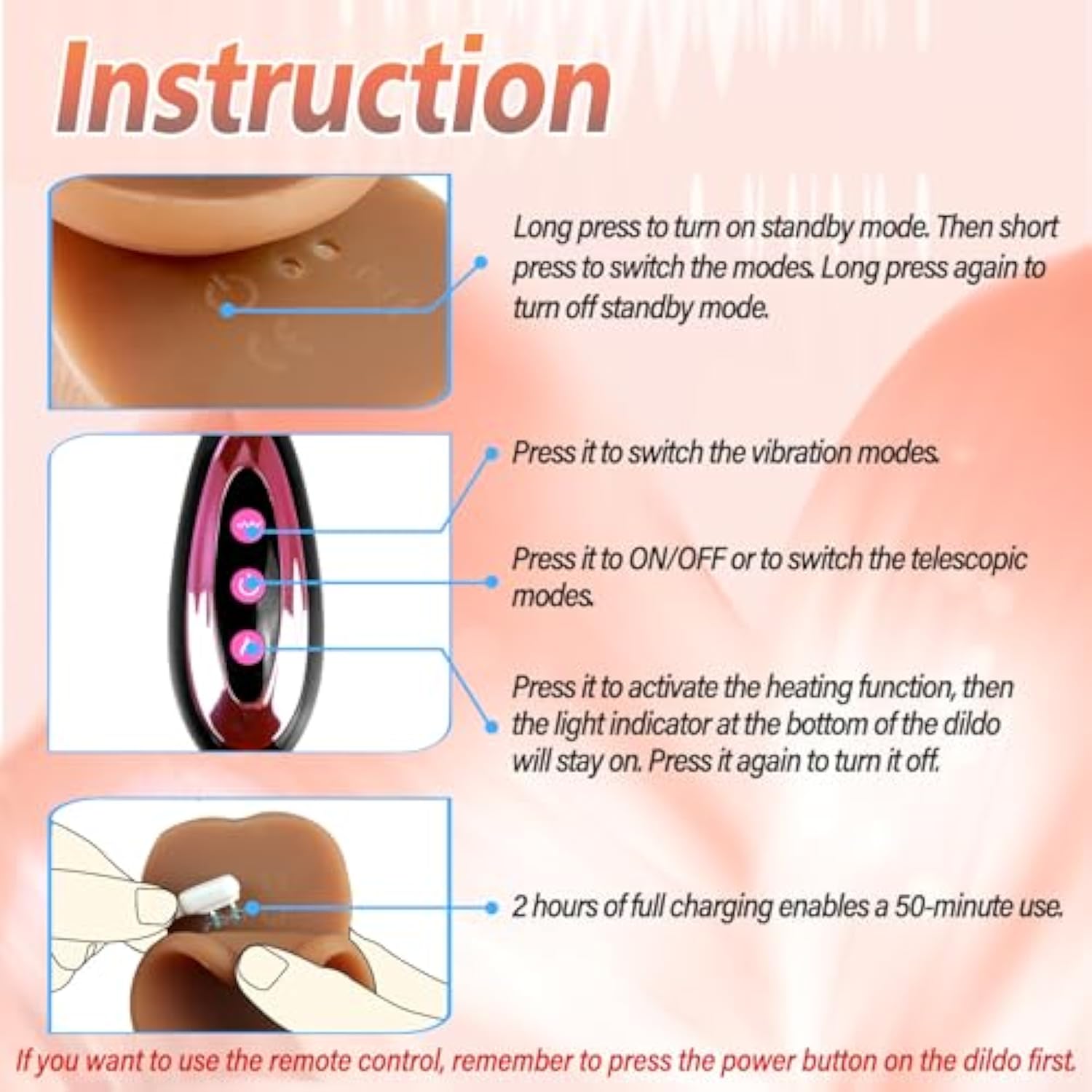 Instruction

Long press to turn on standby mode. Then short press to switch the modes. Long press again to turn off standby mode.

Press it to switch the vibration modes.

Press it to ON/OFF or to switch the telescopic modes.

Press it to activate the heating function, then the light indicator at the bottom of the dildo will stay on. Press it again to turn it off.

2 hours of full charging enables a 50-minute use.

If you want to use the remote control, remember to press the power button on the dildo first.