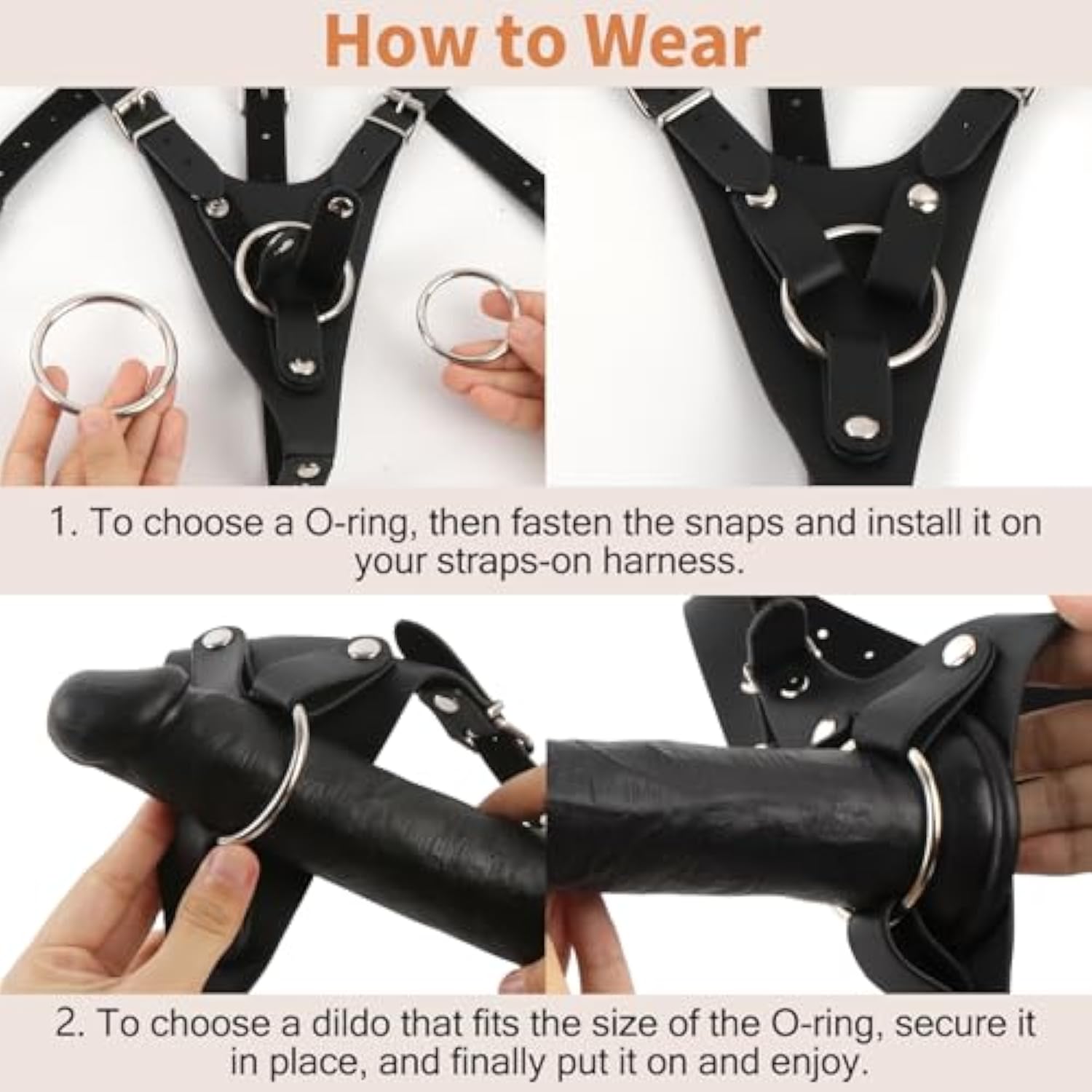 How to Wear

1. To choose a O-ring, then fasten the snaps and install it on your straps-on harness.

2. To choose a dildo that fits the size of the O-ring, secure it in place, and finally put it on and enjoy.