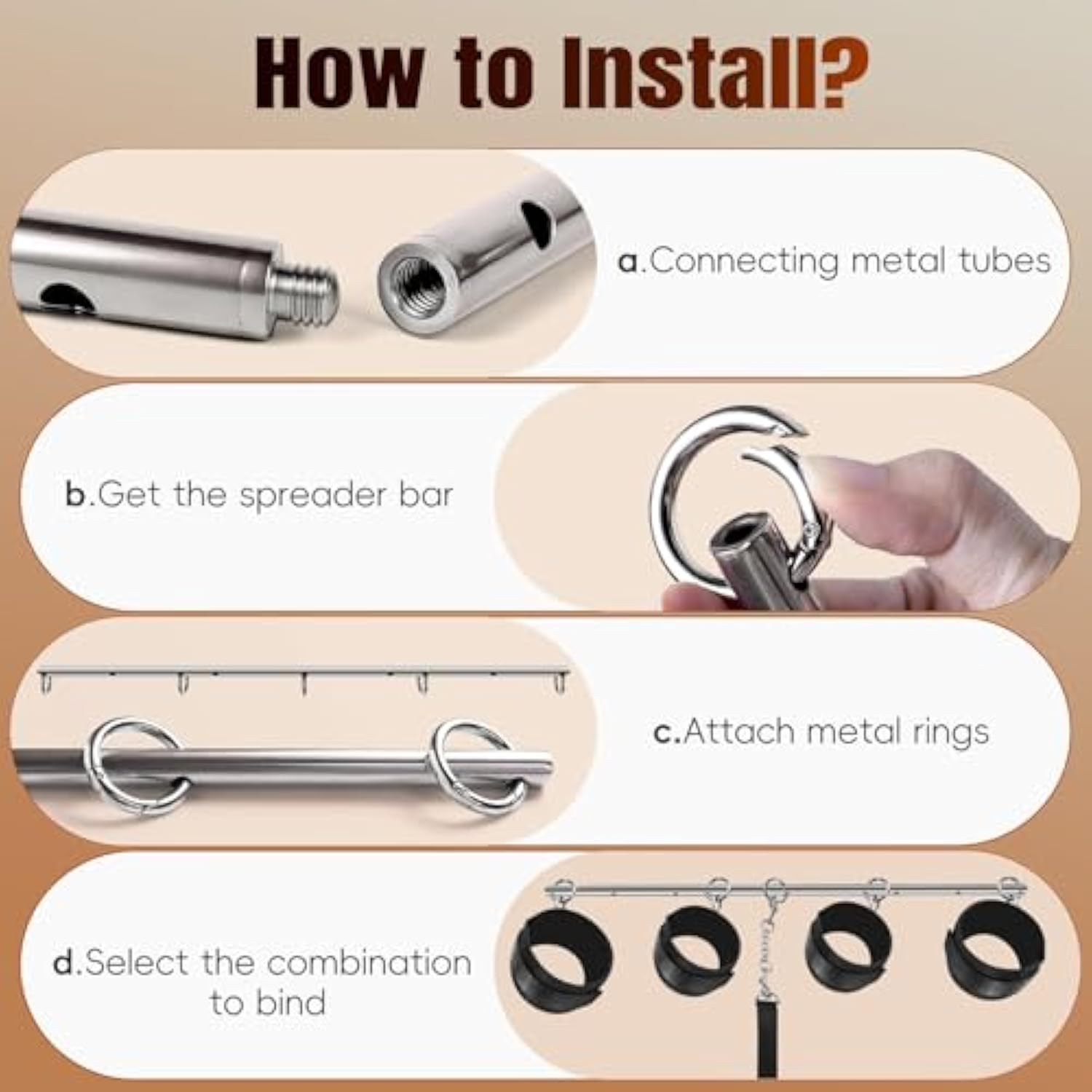 How to Install?

a.Connecting metal tubes

b.Get the spreader bar

c.Attach metal rings

d.Select the combination to bind