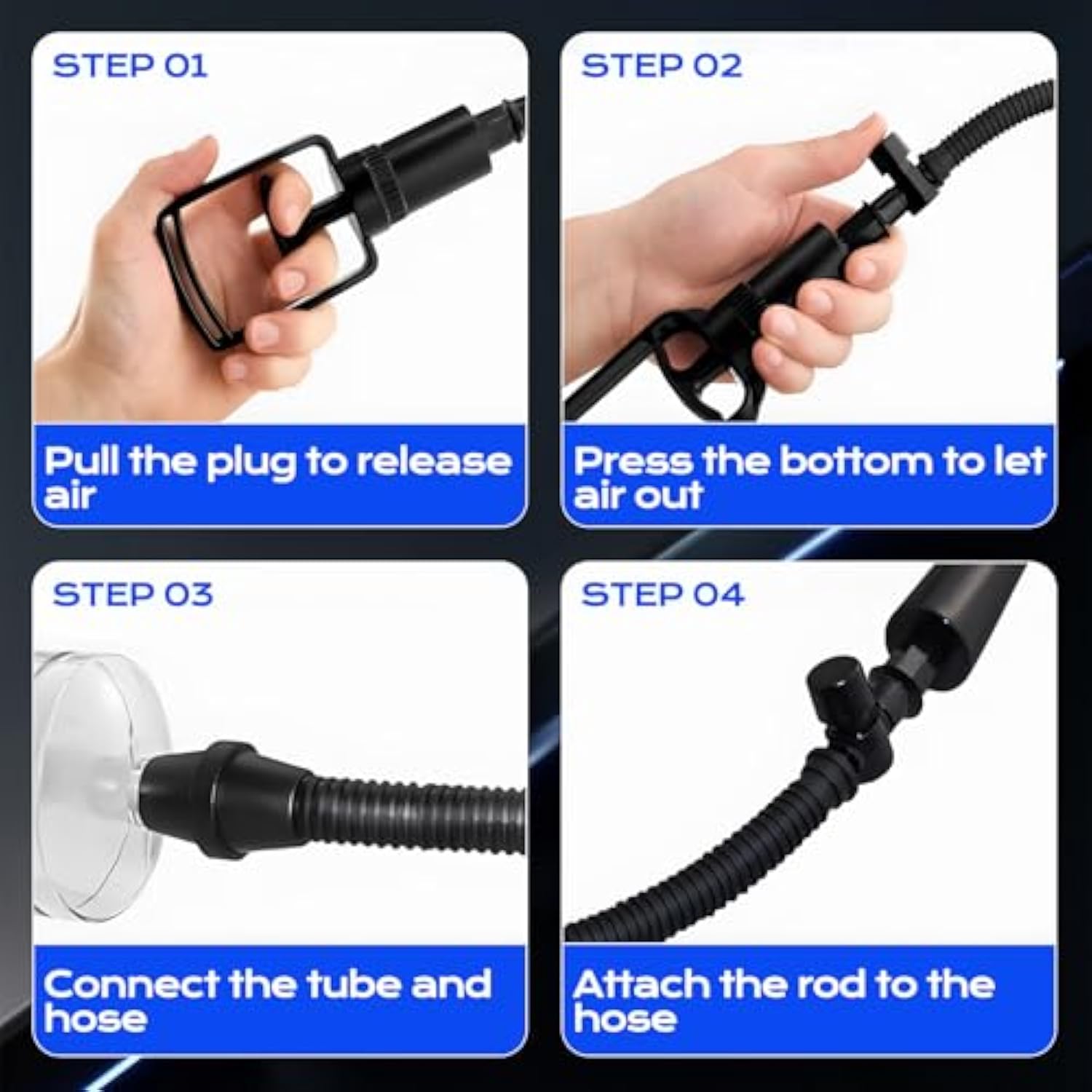 STEP 01

Pull the plug to release air

STEP 02

Press the bottom to let air out

STEP 03

Connect the tube and hose

STEP 04

Attach the rod to the hose