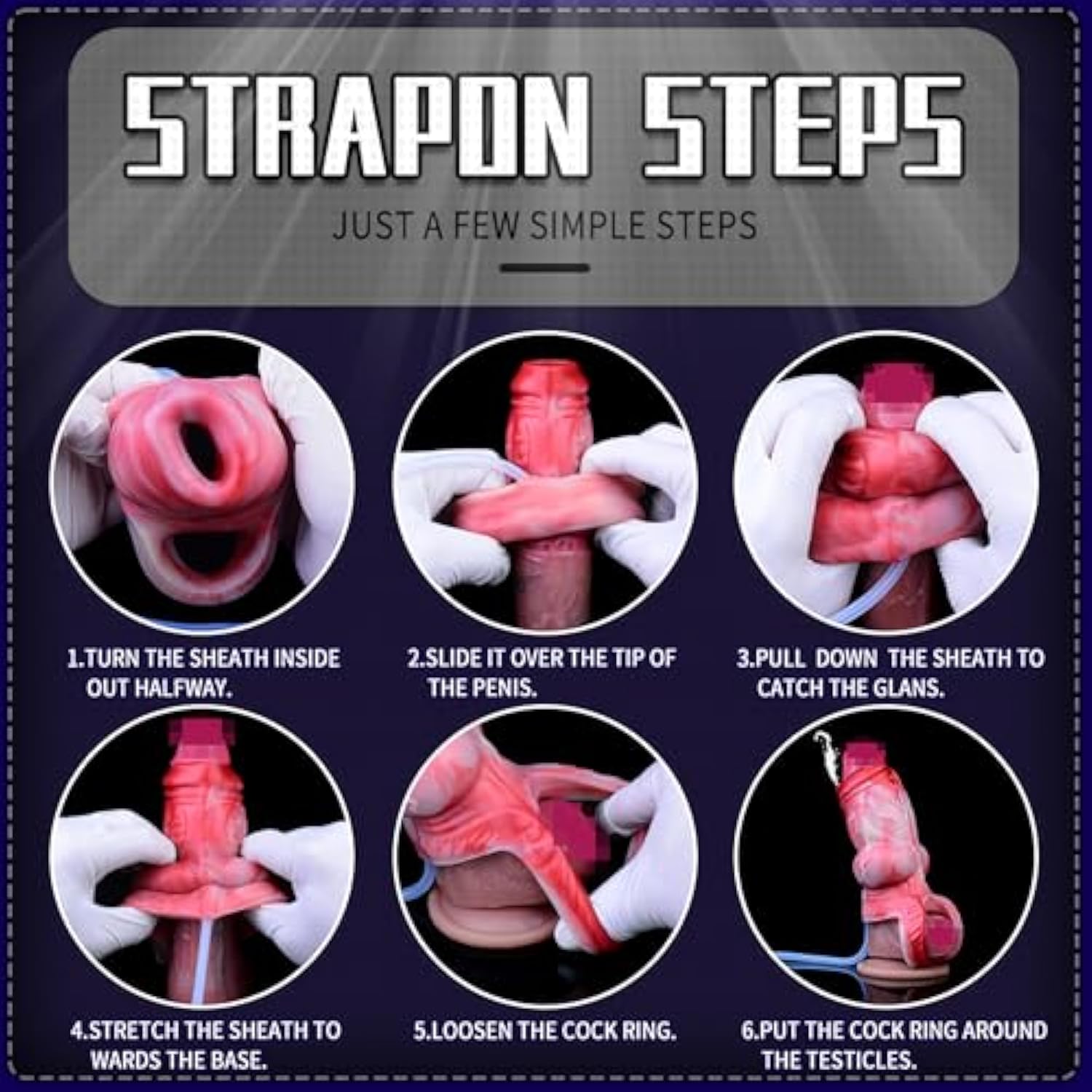 STRAPON STEPS

JUST A FEW SIMPLE STEPS

1.TURN THE SHEATH INSIDE OUT HALFWAY.

2.SLIDE IT OVER THE TIP OF THE PENIS.

3.PULL DOWN THE SHEATH TO CATCH THE GLANS.

4.STRETCH THE SHEATH TO WARDS THE BASE.

5.LOOSEN THE COCK RING.

6.PUT THE COCK RING AROUND THE TESTICLES.