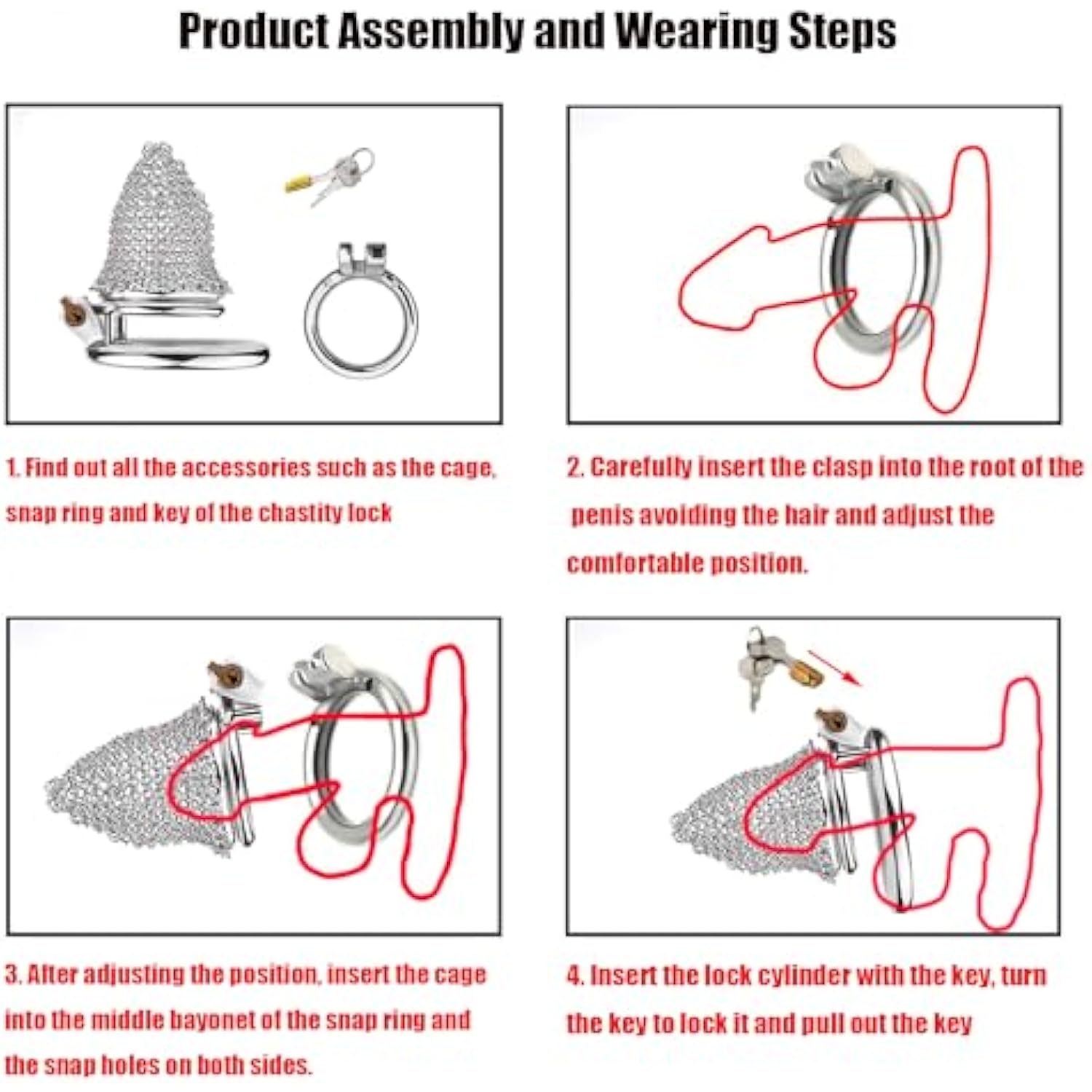 Product Assembly and Wearing Steps

1. Find out all the accessories such as the cage, snap ring and key of the chastity lock

2. Carefully insert the clasp into the root of the penis avoiding the hair and adjust the comfortable position.

3. After adjusting the position, insert the cage into the middle bayonet of the snap ring and the snap holes on both sides.

4. Insert the lock cylinder with the key, turn the key to lock it and pull out the key