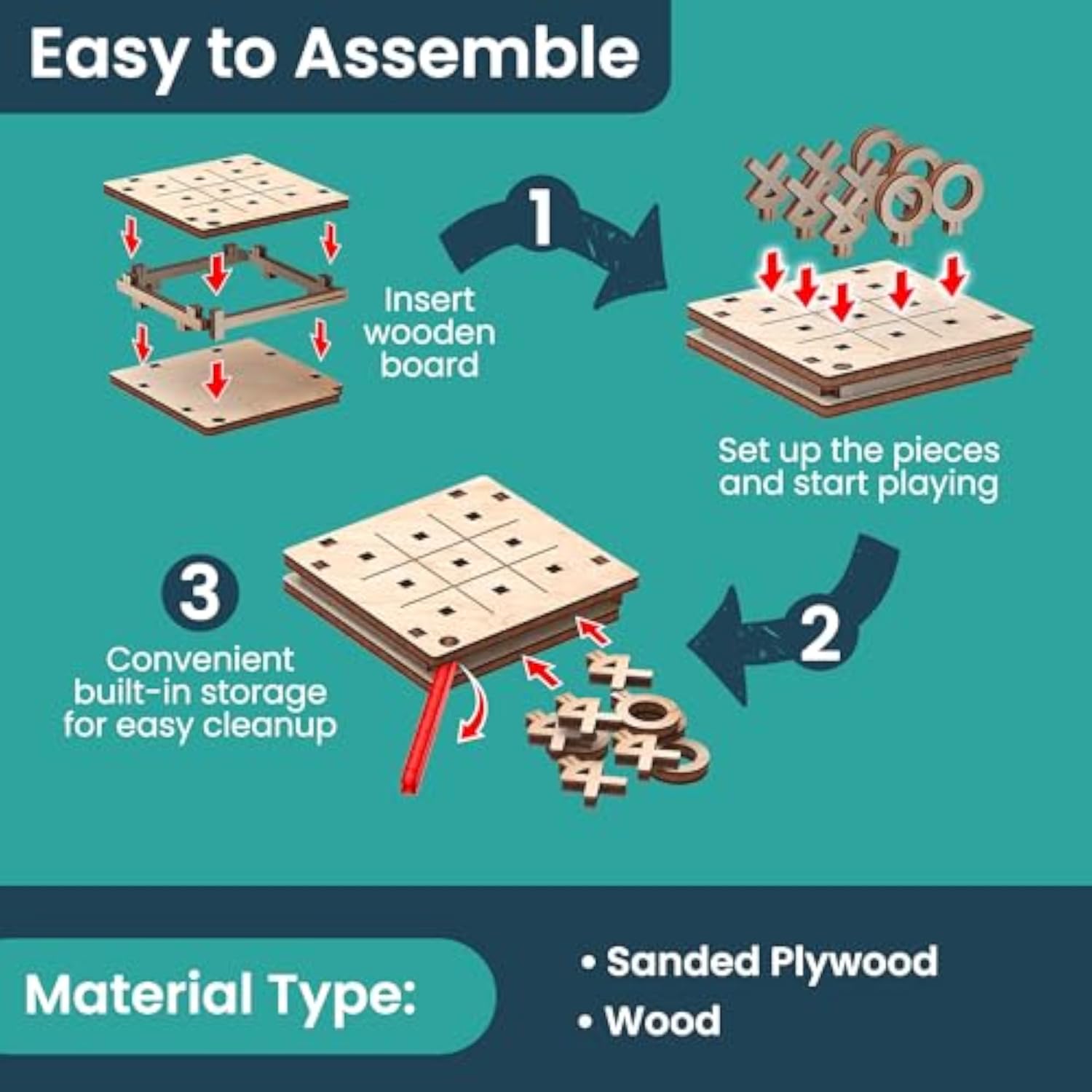 Easy to Assemble

1

Insert wooden board

Set up the pieces and start playing

2

3

Convenient built-in storage for easy cleanup

Material Type:

• Sanded Plywood
• Wood