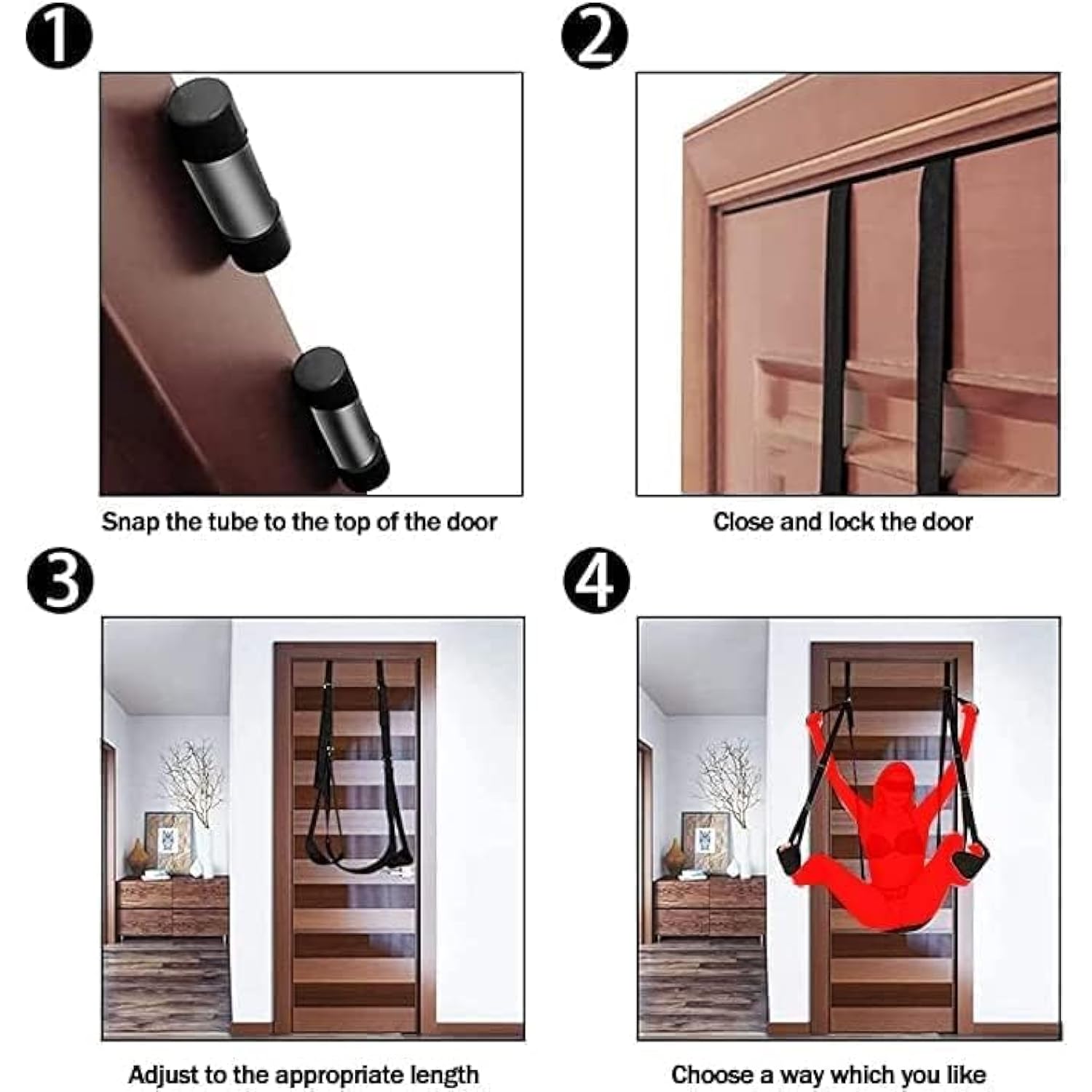 1

Snap the tube to the top of the door

2

Close and lock the door

3

Adjust to the appropriate length

4

Choose a way which you like