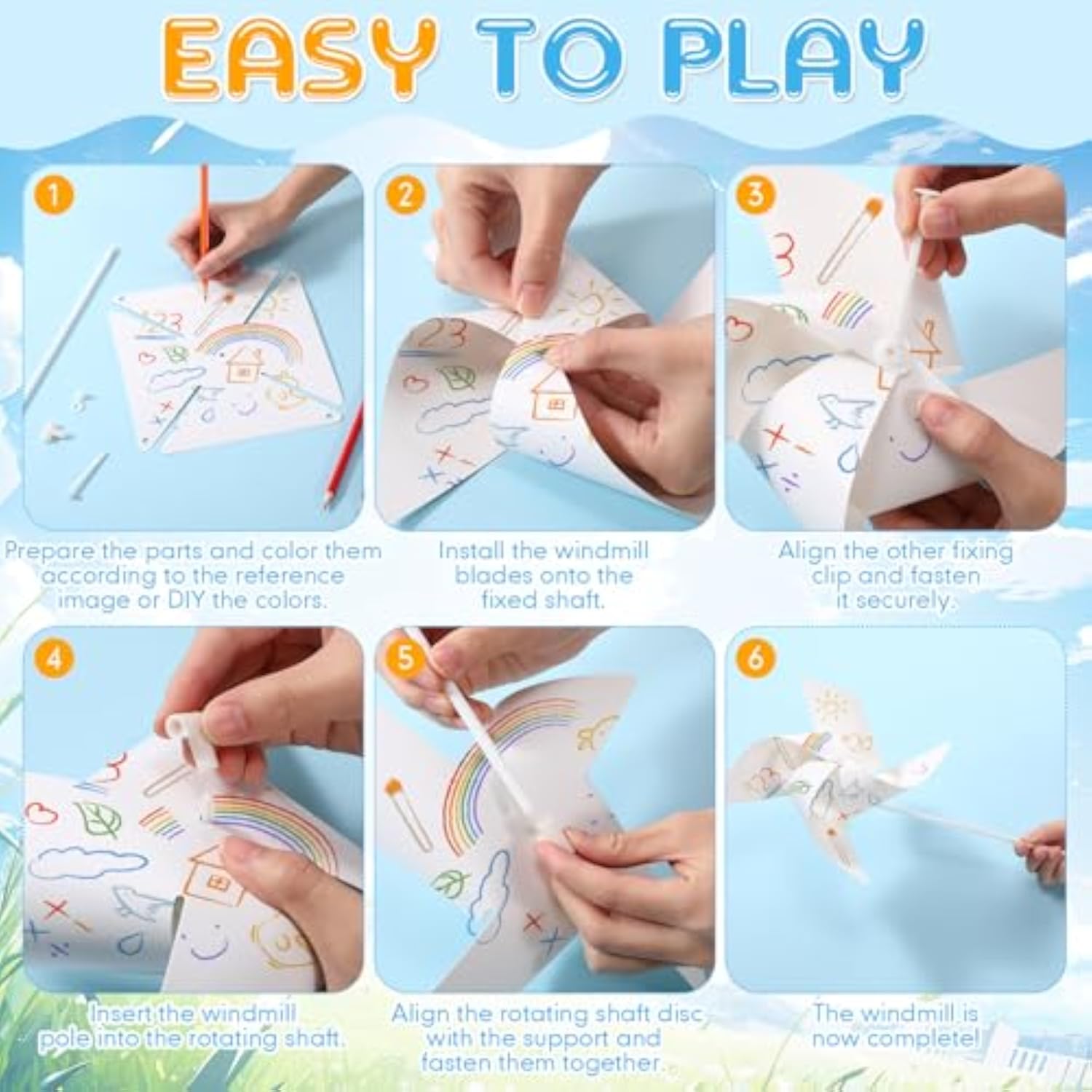 EASY TO PLAY

1

Prepare the parts and color them according to the reference image or DIY the colors.

2

Install the windmill blades onto the fixed shaft.

3

Align the other fixing clip and fasten it securely.

4

Insert the windmill pole into the rotating shaft.

5

Align the rotating shaft disc with the support and fasten them together.

6

The windmill is now complete!