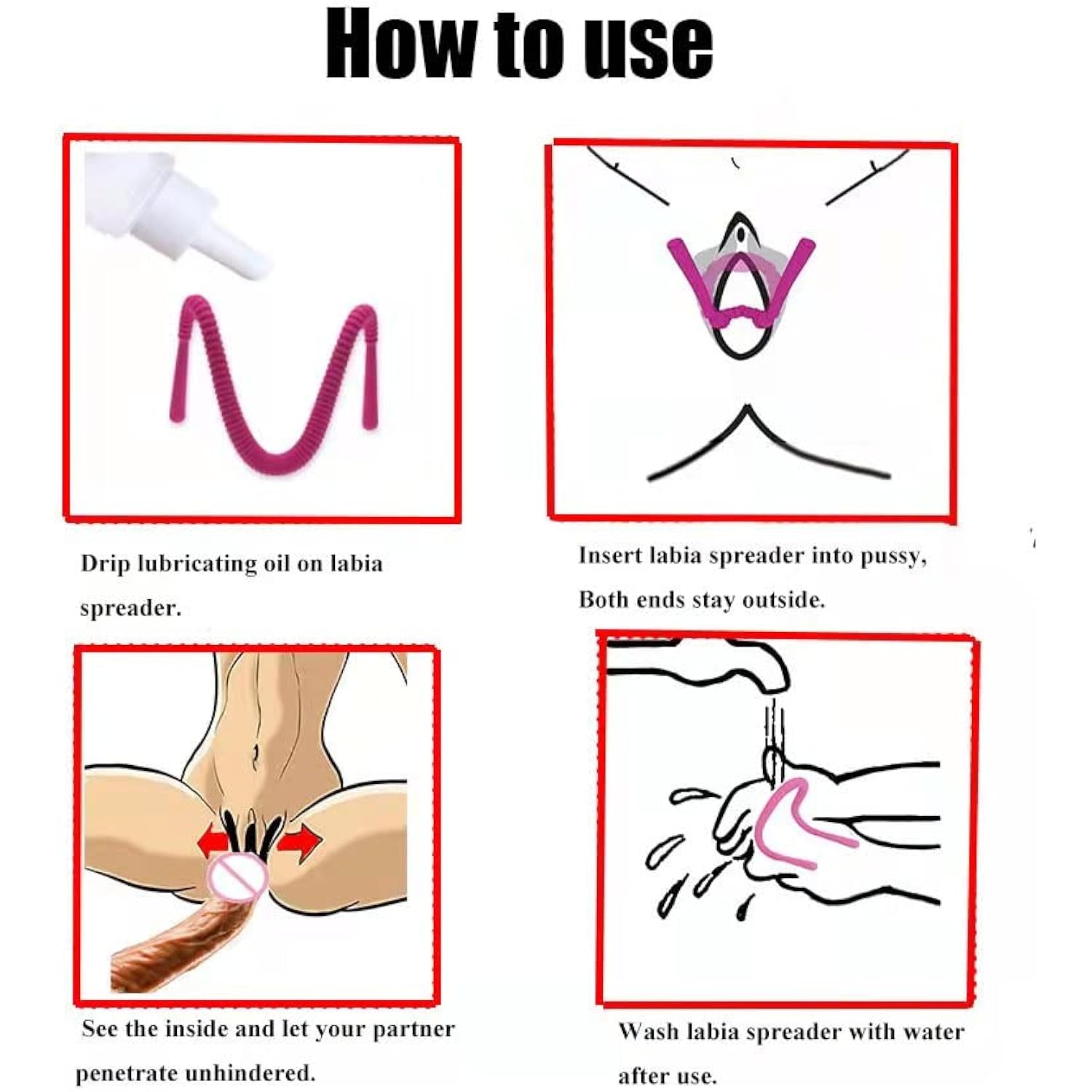 How to use

Drip lubricating oil on labia spreader.

Insert labia spreader into pussy, Both ends stay outside.

See the inside and let your partner penetrate unhindered.

Wash labia spreader with water after use.