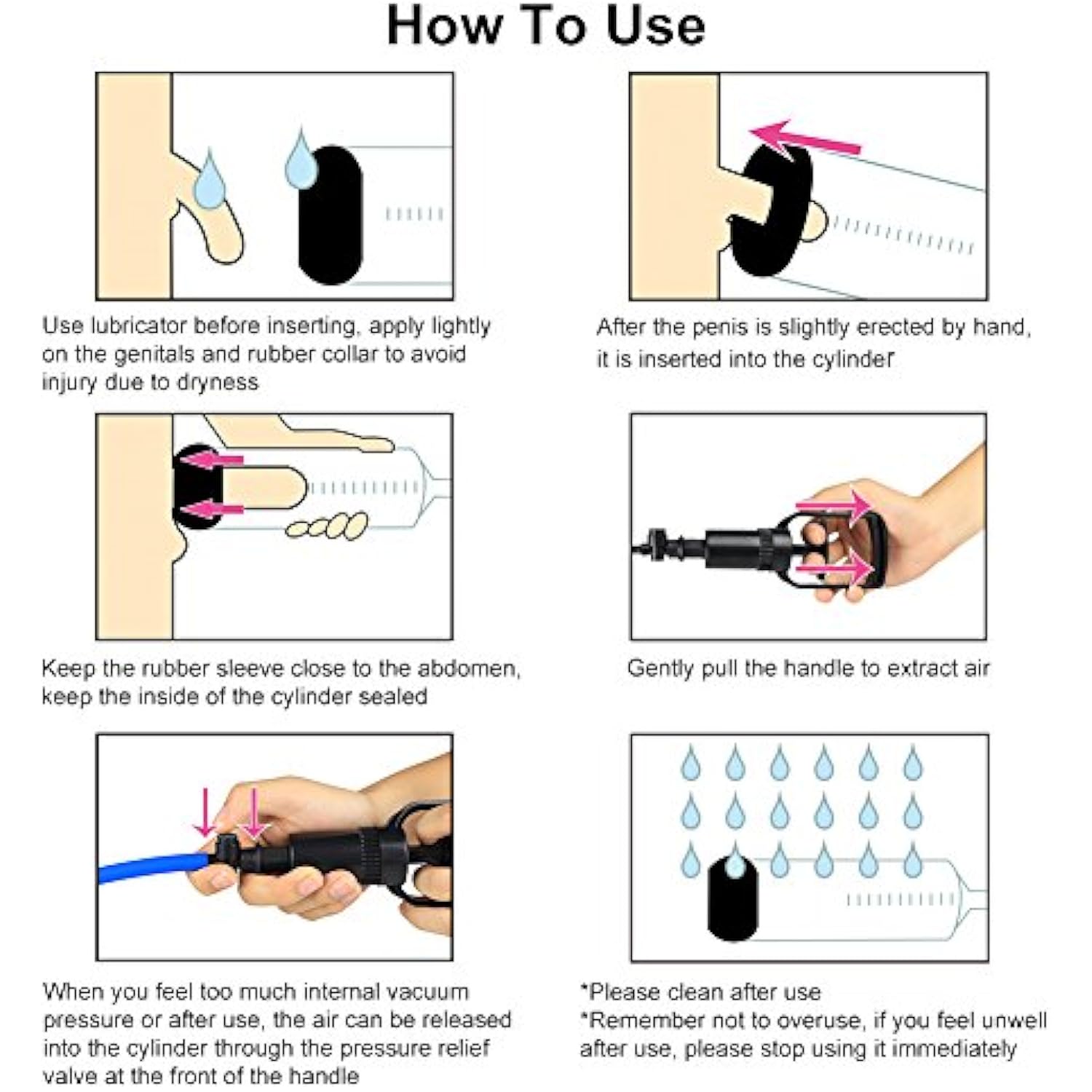 How To Use

Use lubricator before inserting, apply lightly on the genitals and rubber collar to avoid injury due to dryness

After the penis is slightly erected by hand, it is inserted into the cylinder

Keep the rubber sleeve close to the abdomen, keep the inside of the cylinder sealed

Gently pull the handle to extract air

When you feel too much internal vacuum pressure or after use, the air can be released into the cylinder through the pressure relief valve at the front of the handle

*Please clean after use
*Remember not to overuse, if you feel unwell after use, please stop using it immediately