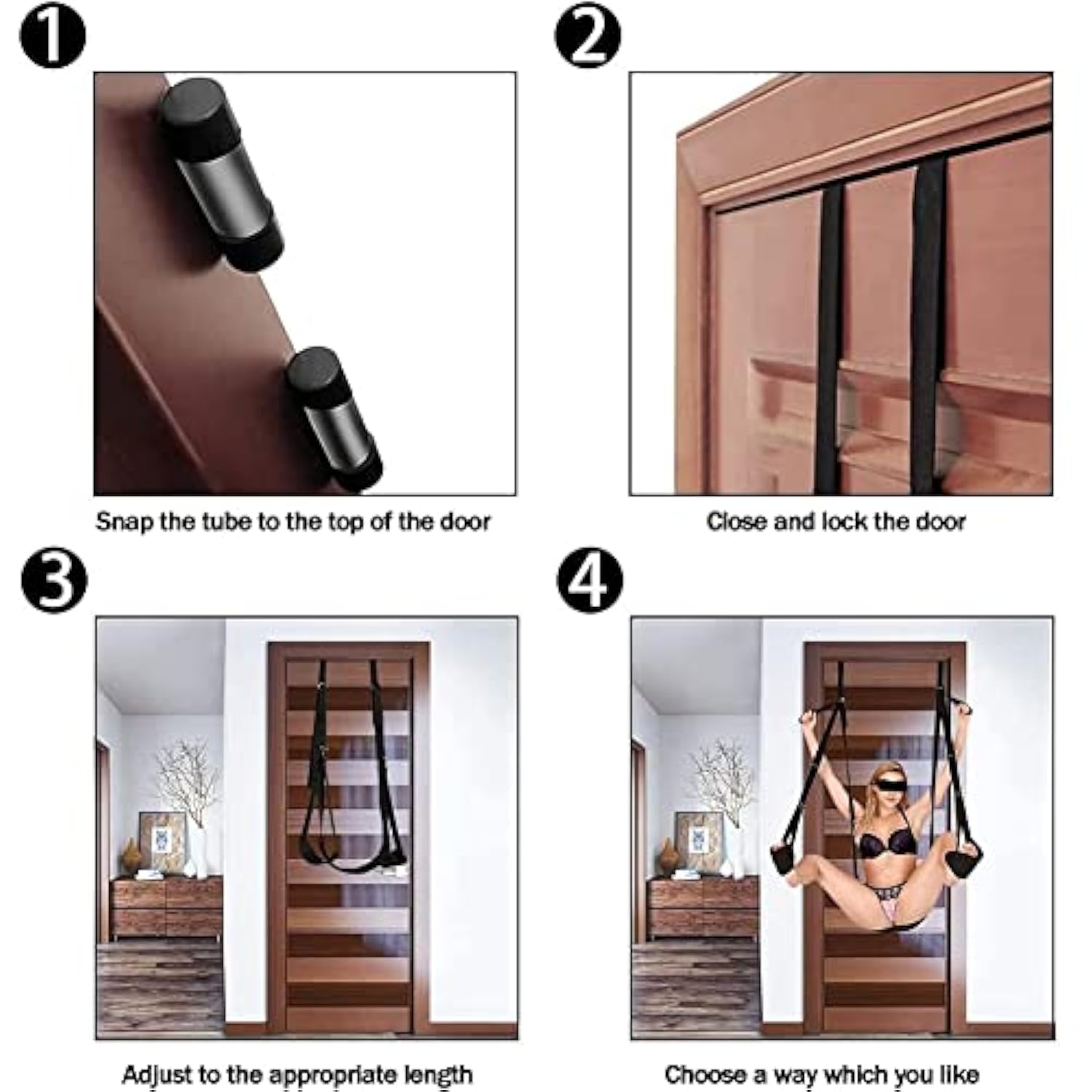 1

Snap the tube to the top of the door

2

Close and lock the door

3

Adjust to the appropriate length

4

Choose a way which you like