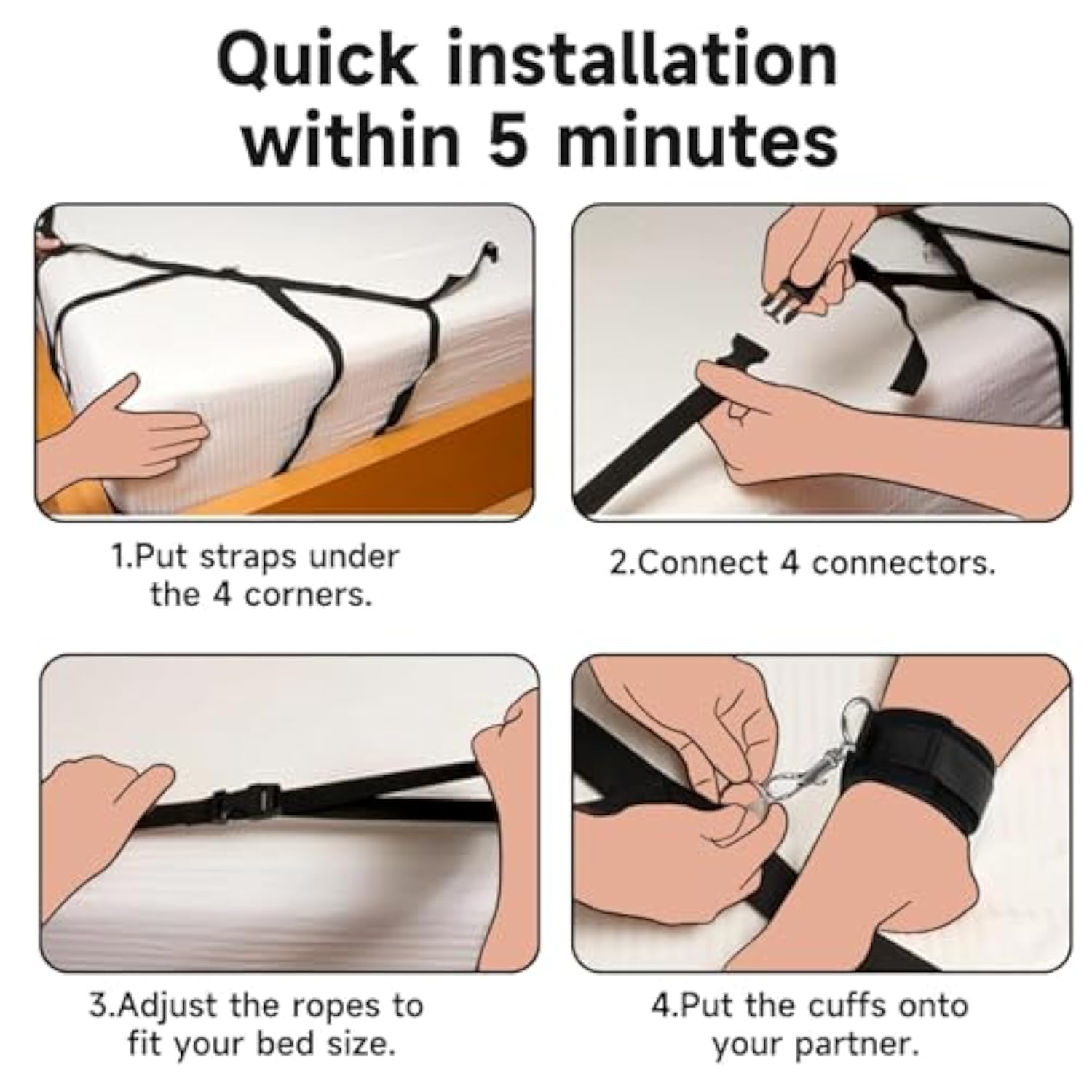 Quick installation within 5 minutes

1.Put straps under the 4 corners.

2.Connect 4 connectors.

3.Adjust the ropes to fit your bed size.

4.Put the cuffs onto your partner.