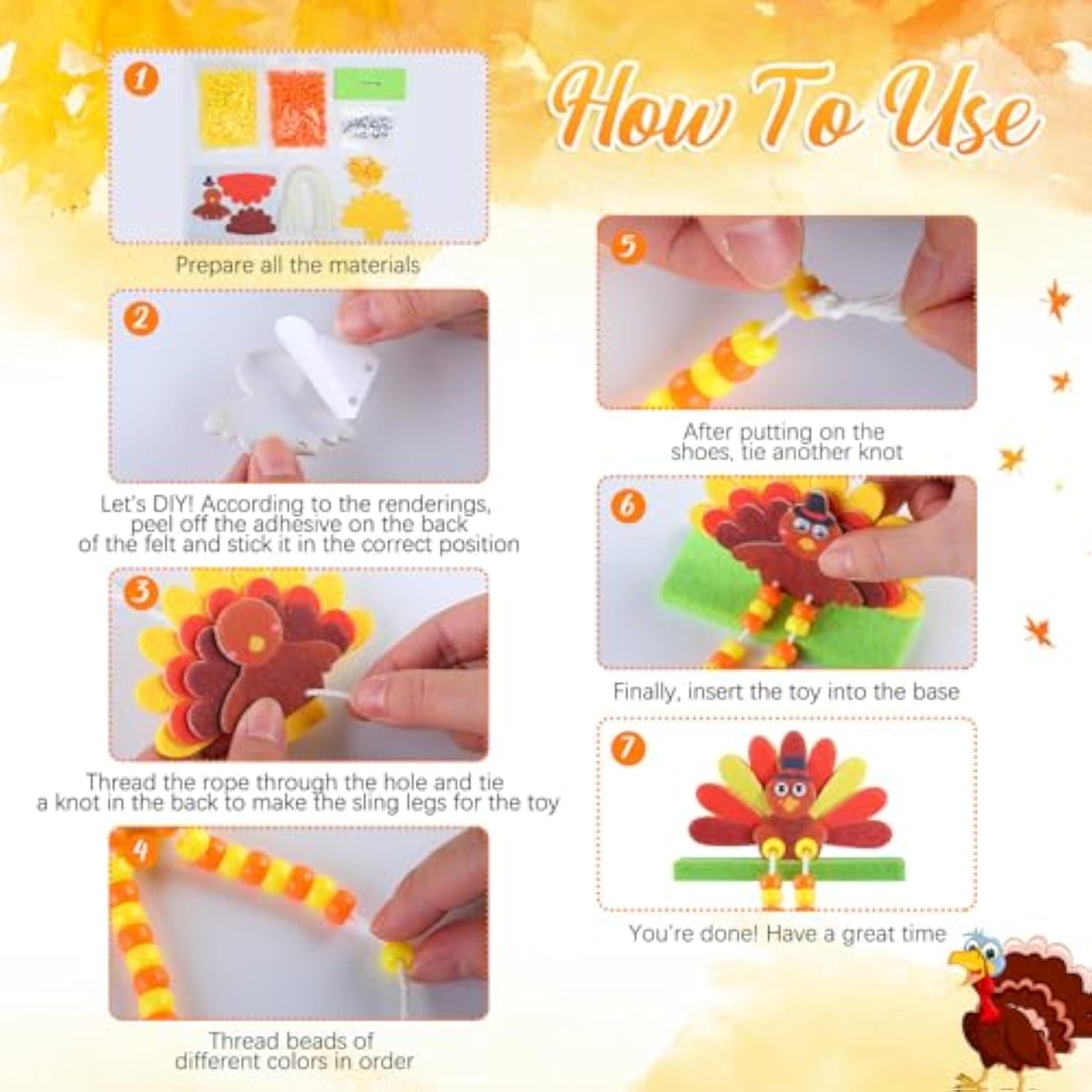 How To Use

1

Prepare all the materials

2

Let's DIY! According to the renderings, peel off the adhesive on the back of the felt and stick it in the correct position

3

Thread the rope through the hole and tie a knot in the back to make the sling legs for the toy

4

Thread beads of different colors in order

5

After putting on the shoes, tie another knot

6

Finally, insert the toy into the base

7

You're done! Have a great time