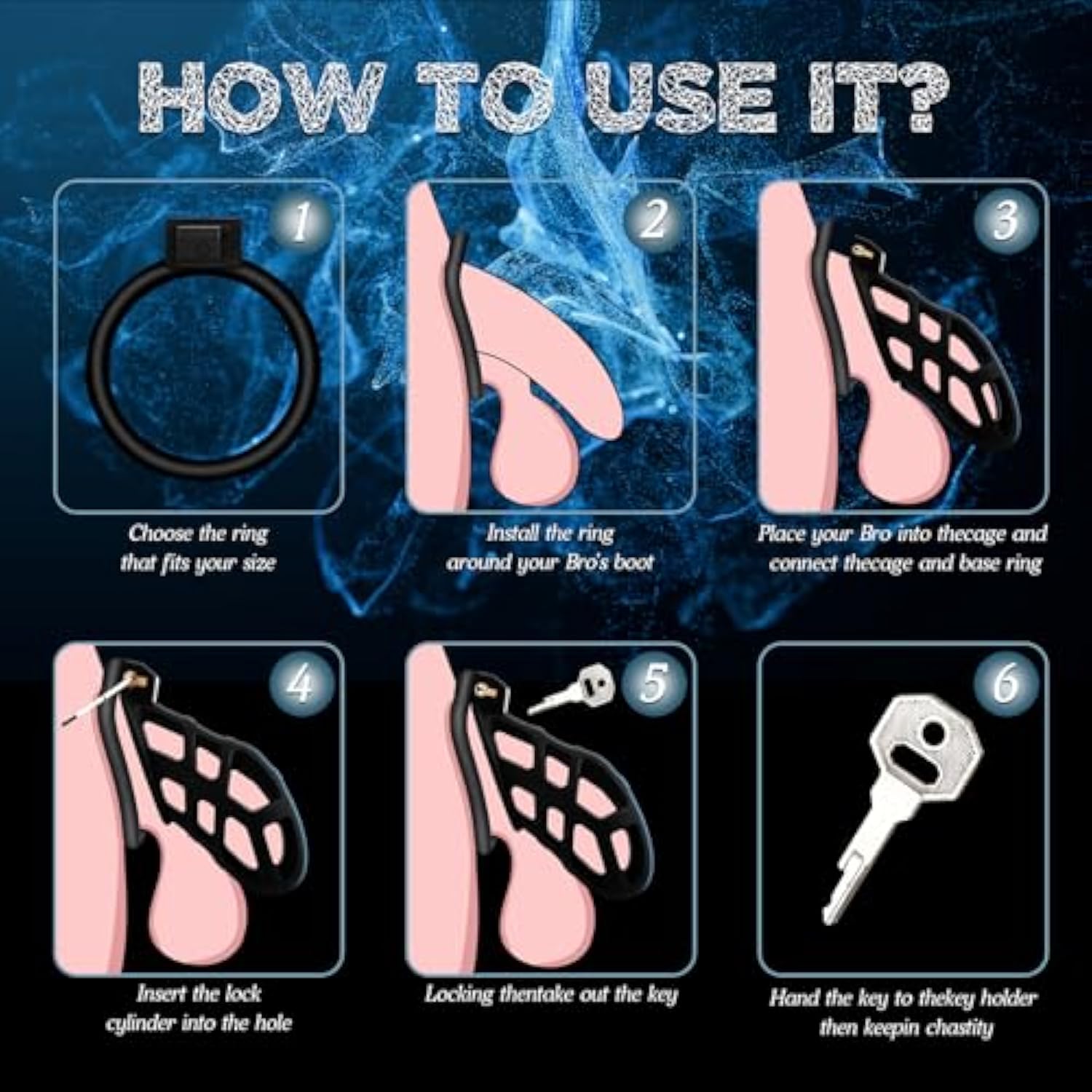 HOW TO USE IT?

1

Choose the ring that fits your size

2

Install the ring around your Bro's boot

3

Place your Bro into thecage and connect thecage and base ring

4

Insert the lock cylinder into the hole

5

Locking thentake out the key

6

Hand the key to thekey holder then keepin chastity