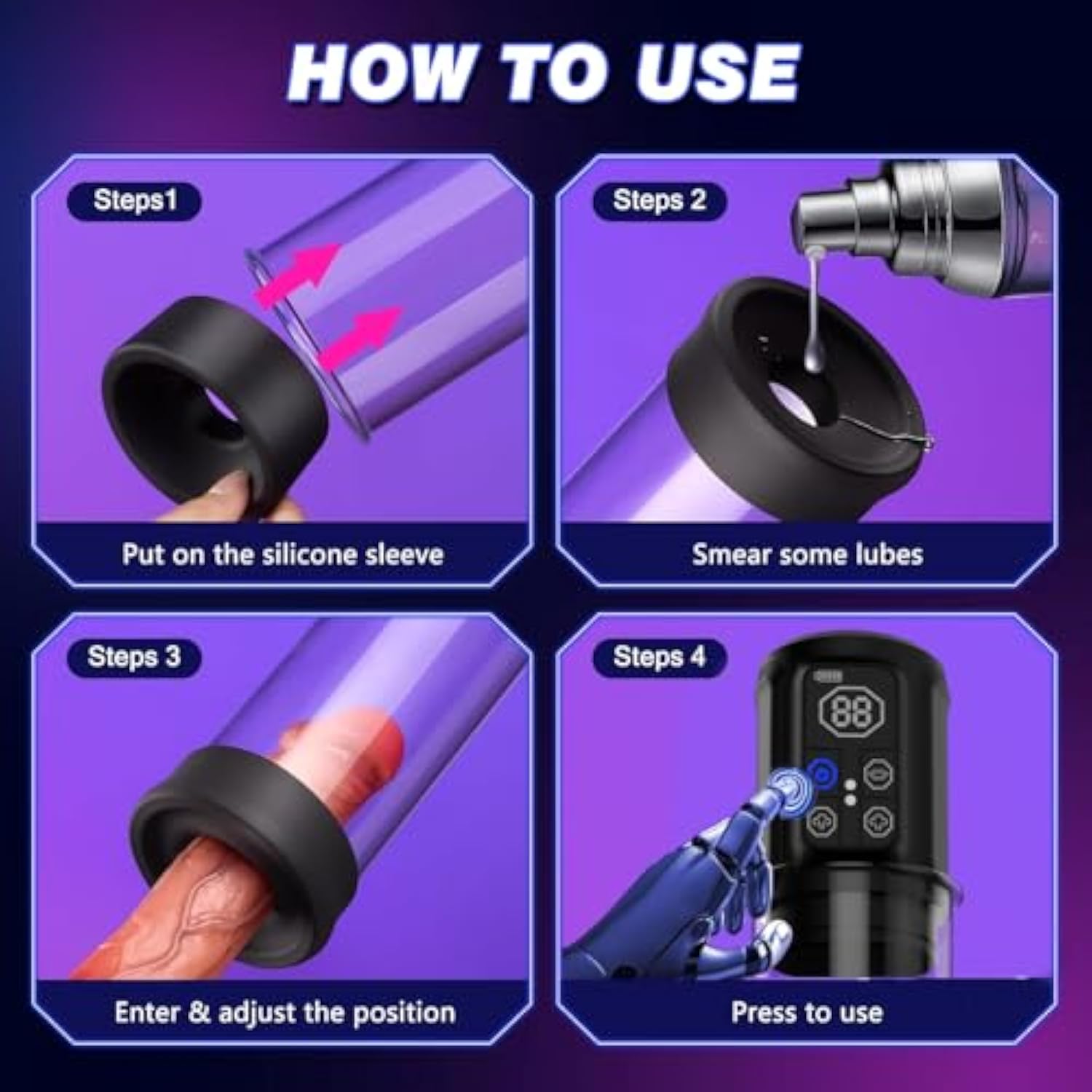 HOW TO USE

Steps1

Put on the silicone sleeve

Steps 2

Smear some lubes

Steps 3

Enter & adjust the position

Steps 4

88

Press to use