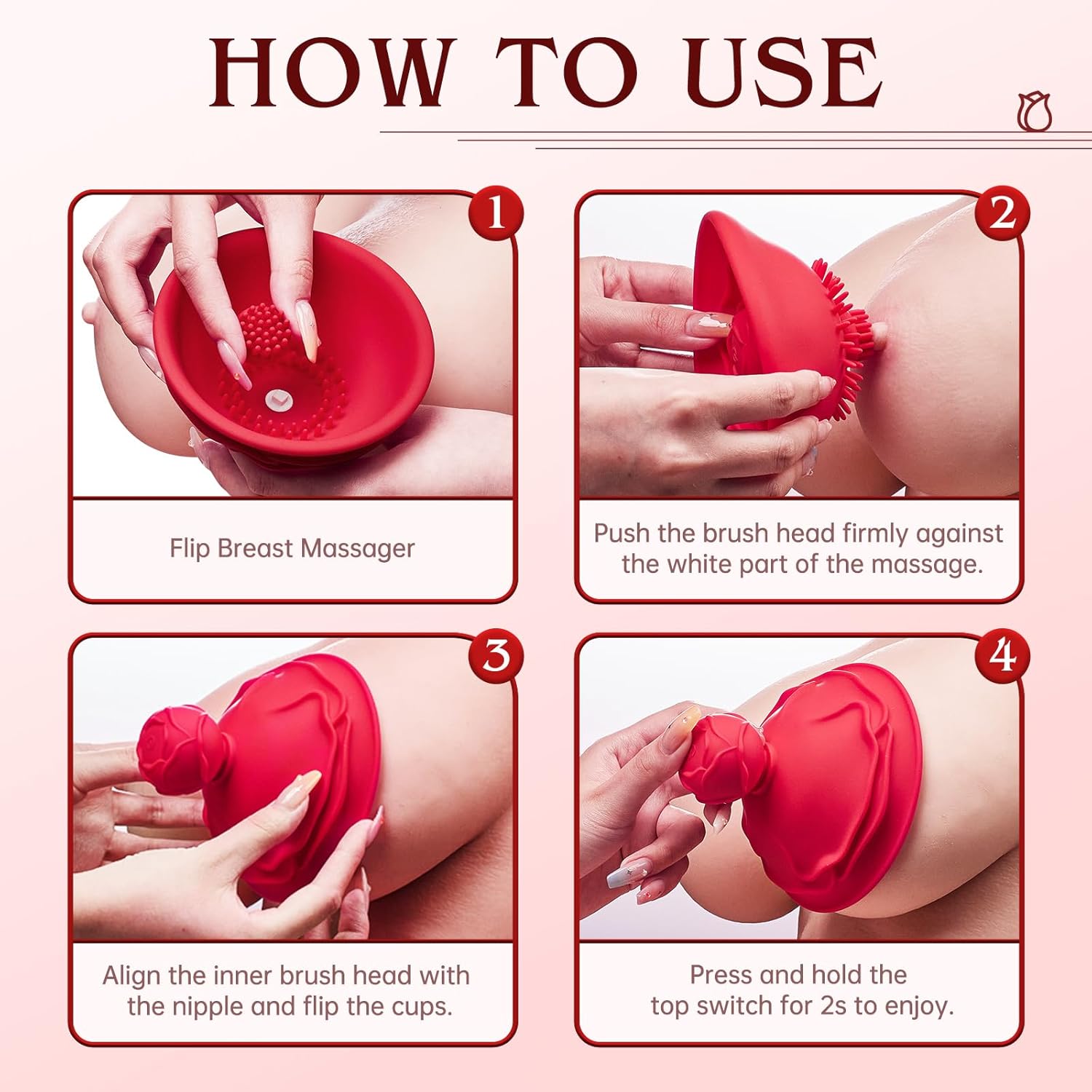 HOW TO USE

1

Flip Breast Massager

2

Push the brush head firmly against the white part of the massage.

3

Align the inner brush head with the nipple and flip the cups.

4

Press and hold the top switch for 2s to enjoy.