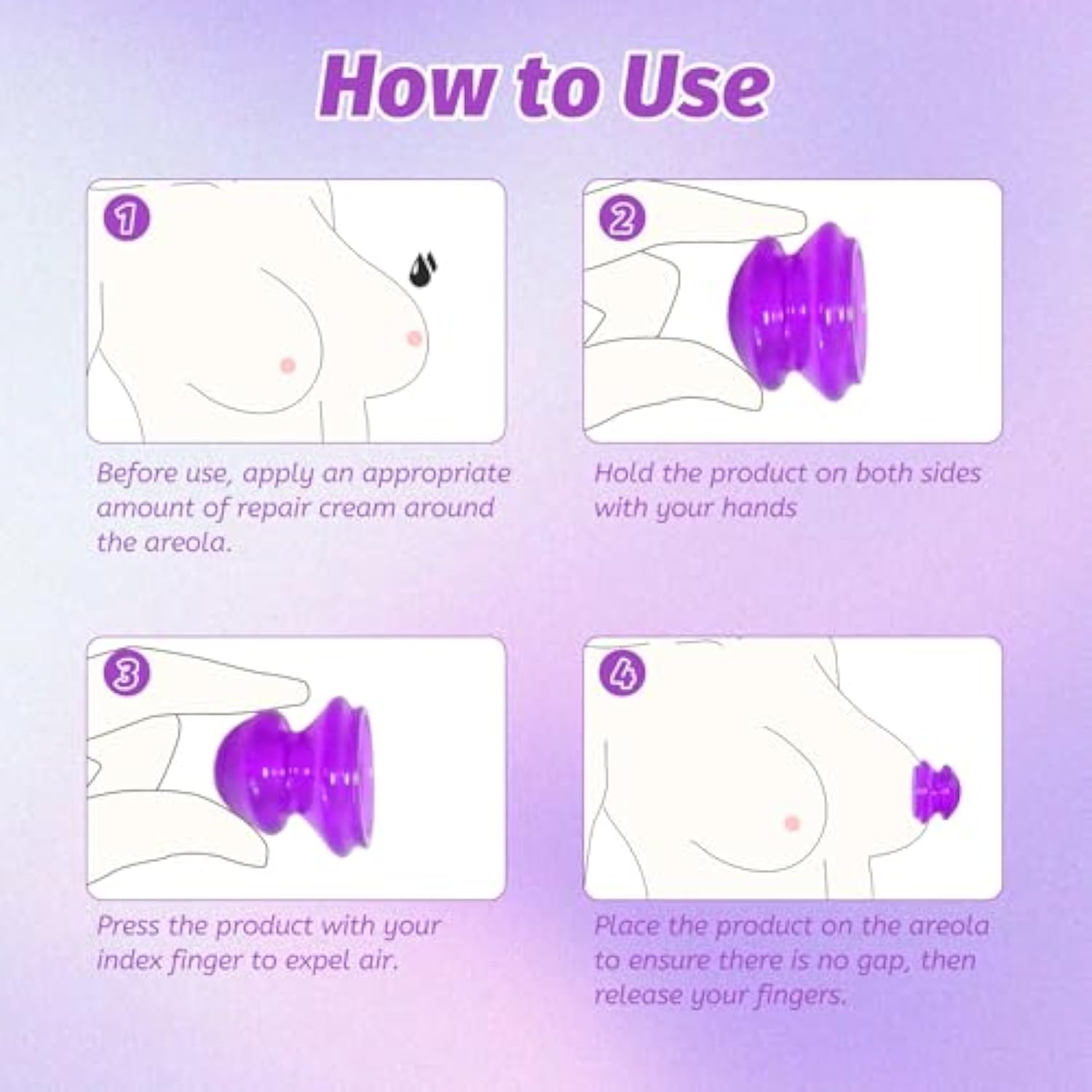 How to Use

1

Before use, apply an appropriate amount of repair cream around the areola.

2

Hold the product on both sides with your hands

3

Press the product with your index finger to expel air.

4

Place the product on the areola to ensure there is no gap, then release your fingers.