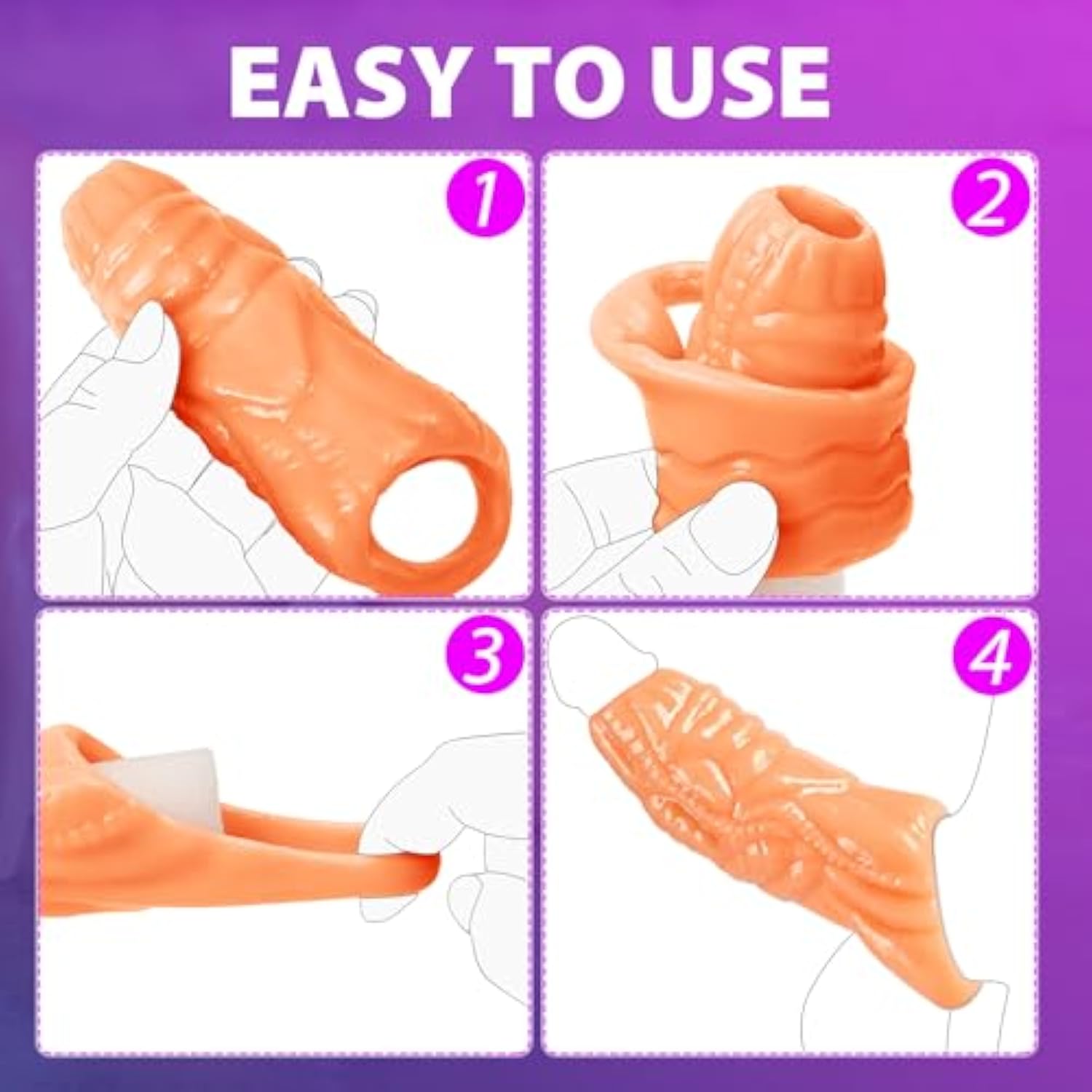 EASY TO USE

1

2

3

4