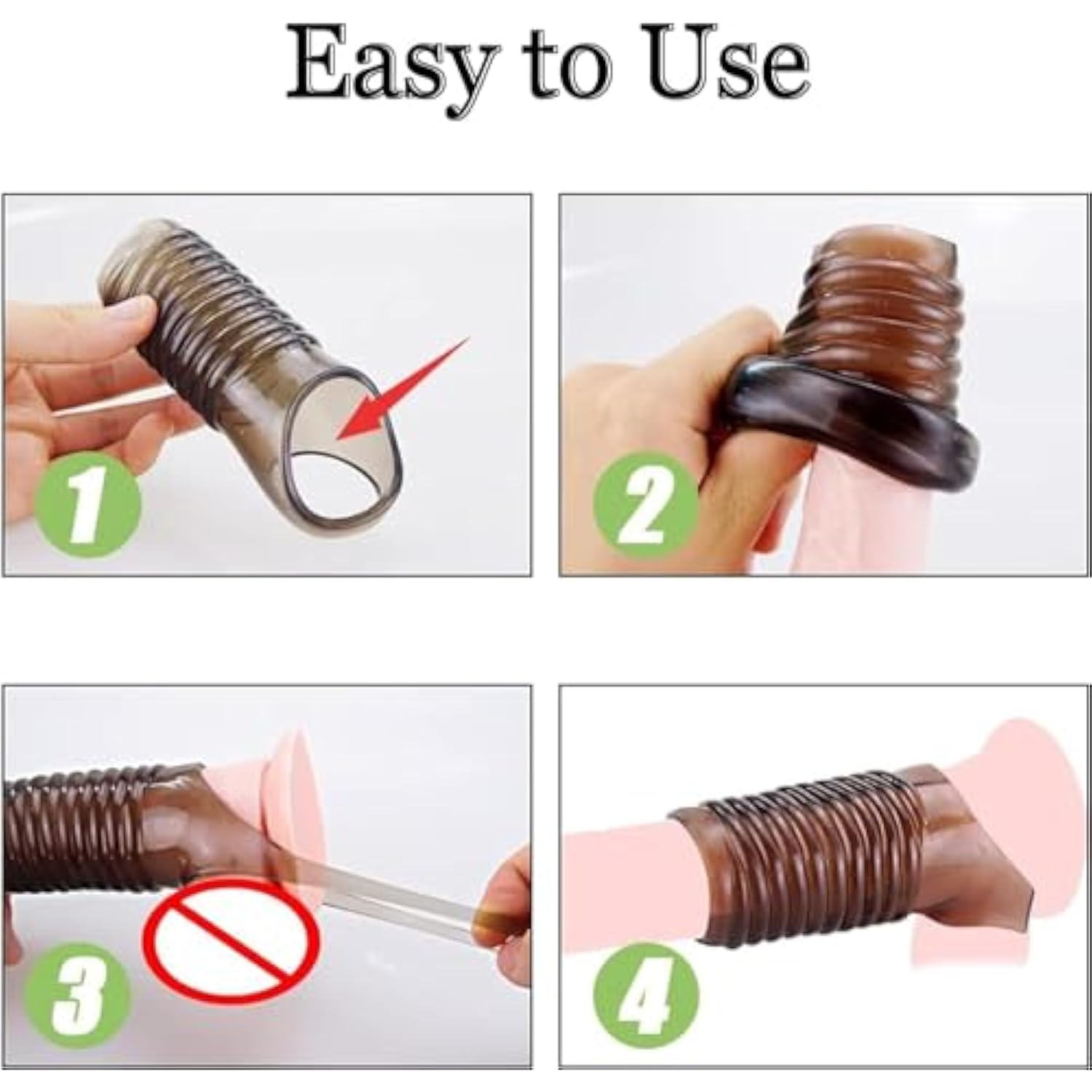 Easy to Use

1

2

3

4