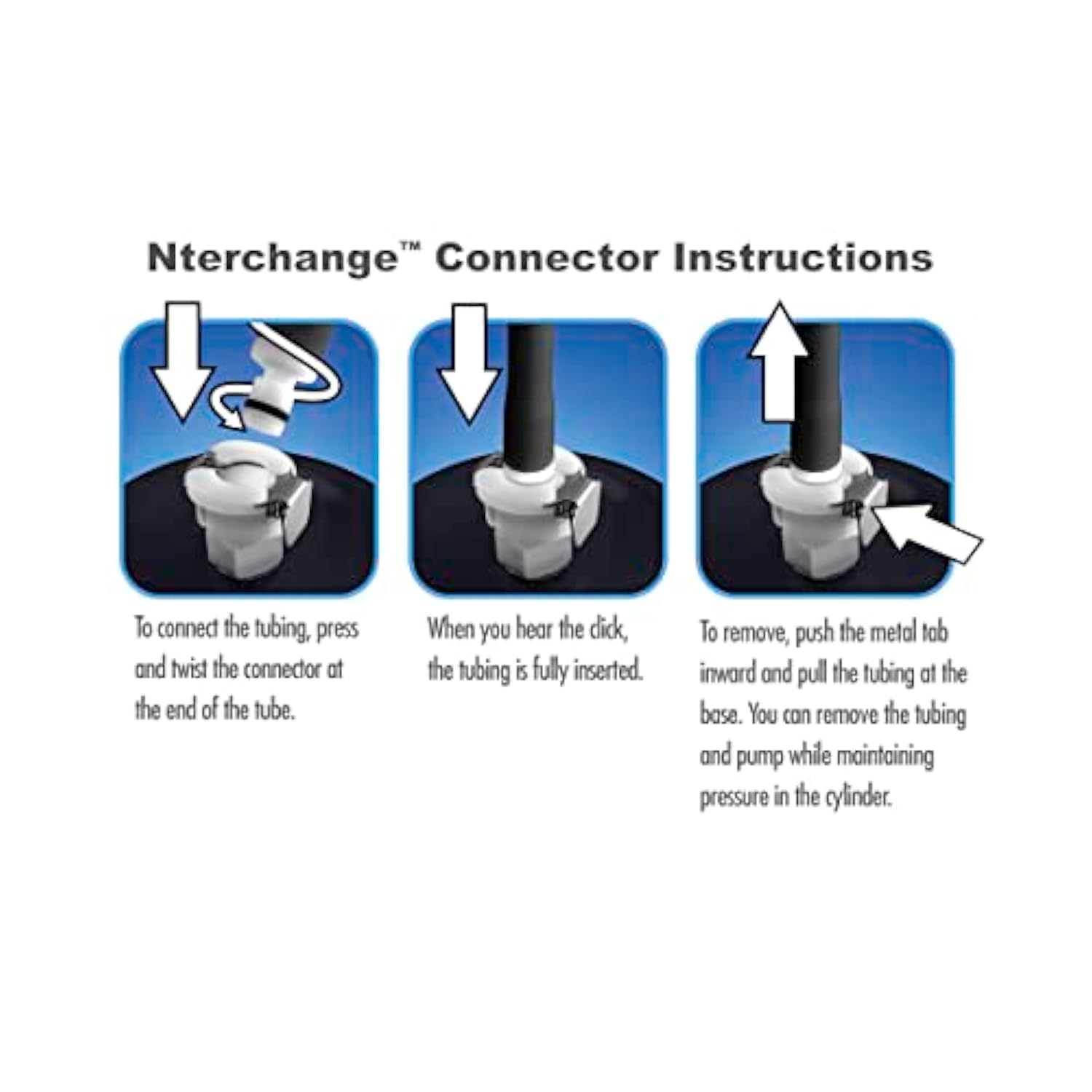 Nterchange™ Connector Instructions

To connect the tubing, press and twist the connector at the end of the tube.

When you hear the click, the tubing is fully inserted.

To remove, push the metal tab inward and pull the tubing at the base. You can remove the tubing and pump while maintaining pressure in the cylinder.